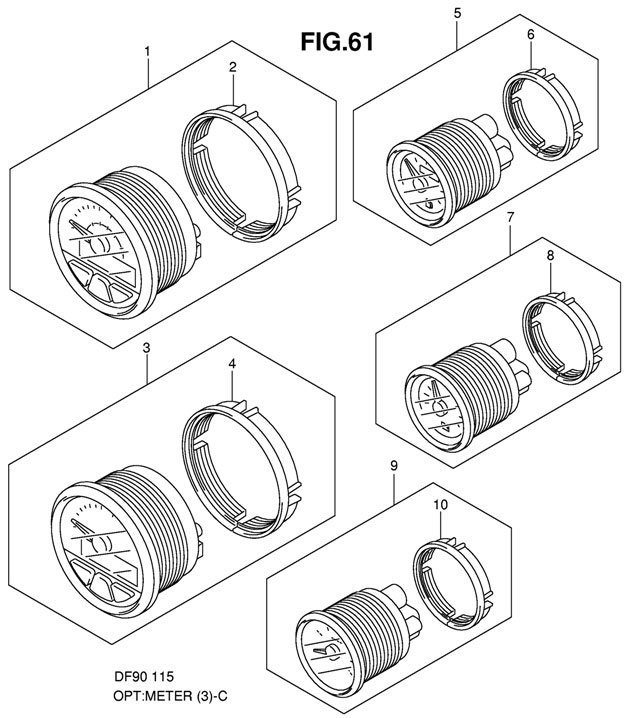 FIG.61

1
2
5
6
7
8
3
4
9
10

DF90 115
OPT:METER (3)-C