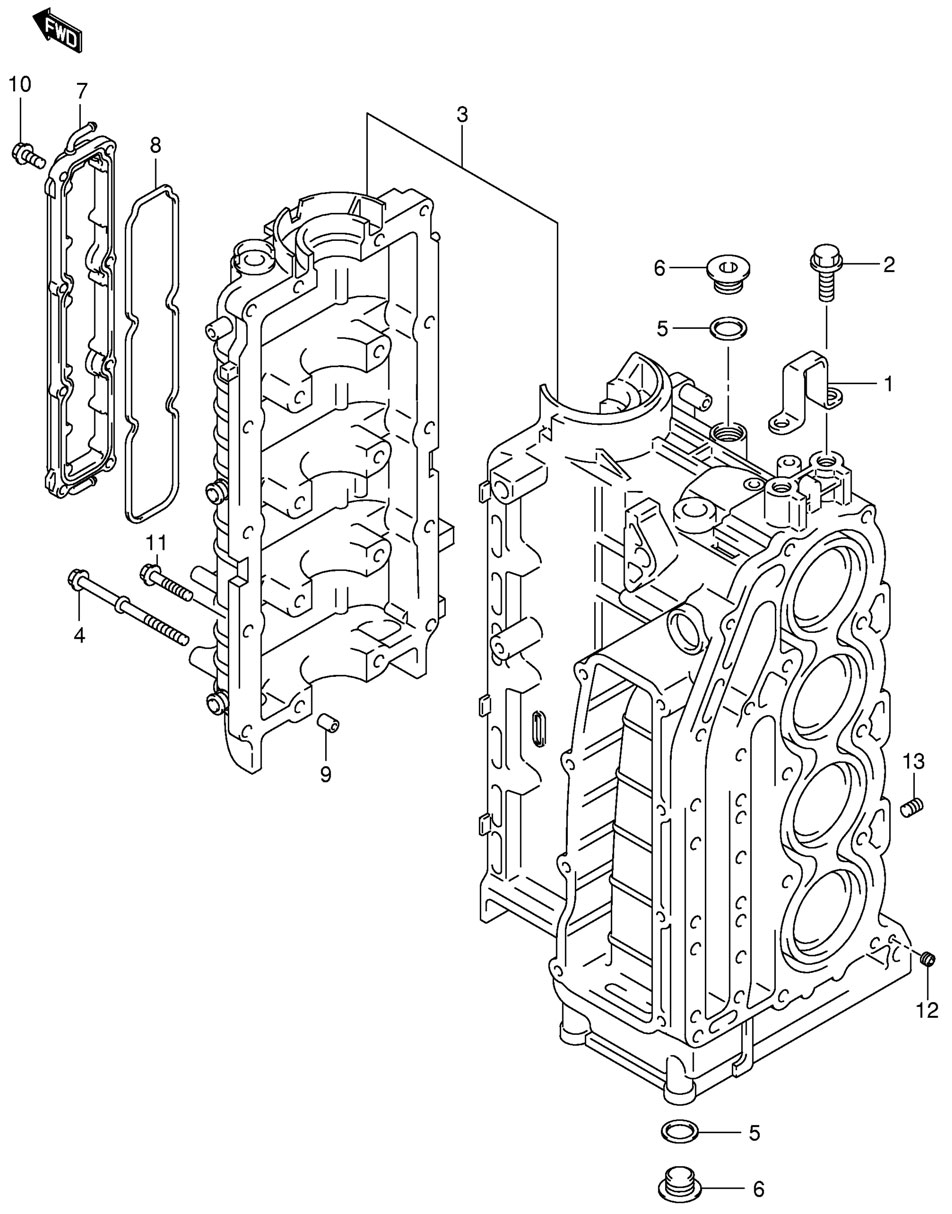 FWD

10
7
8
3
6
2
5
1
11
4
9
13
12
5
6