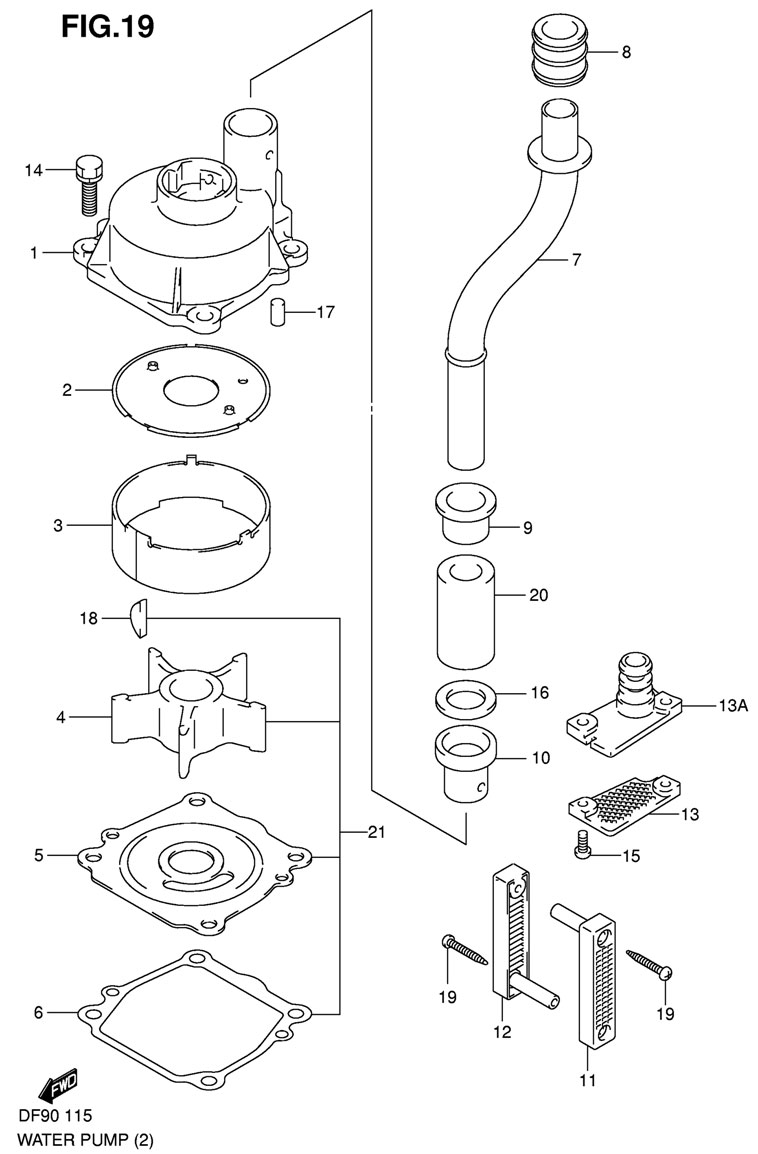 FIG.19

14
1
17
2
3
18
4
5
6
21
8
7
9
20
16
10
13A
13
15
19
12
11
19

FWD

DF90 115
WATER PUMP (2)