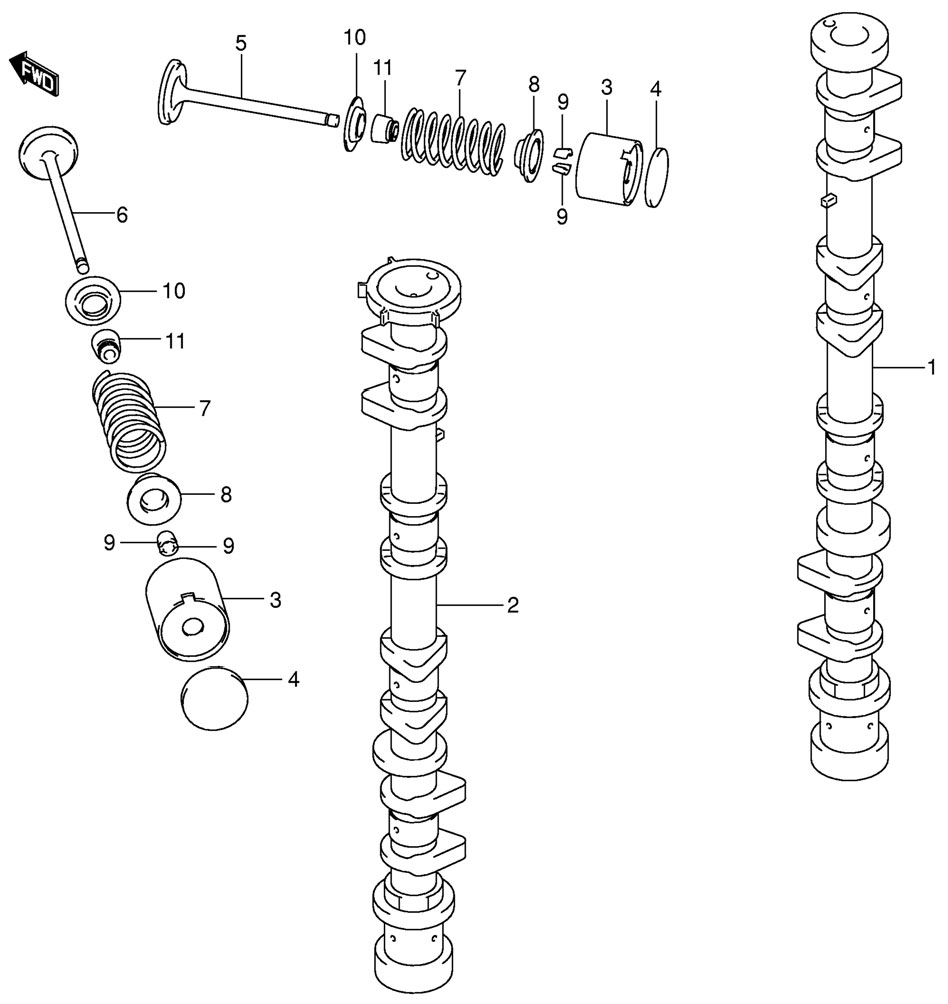 FWD

5
10
11
7
8
9
3
4
9

6
10
11
7
8
9
9
3
4

2

1