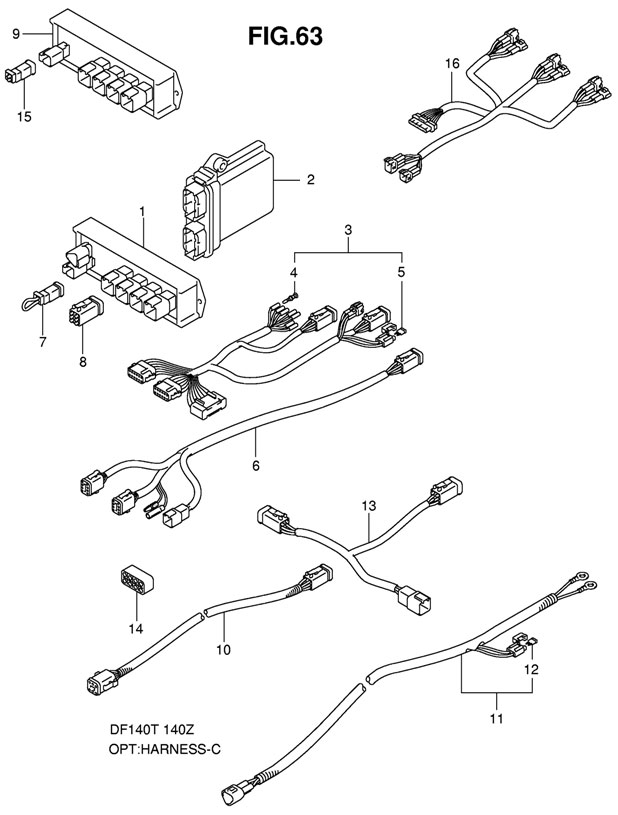 FIG.63

9

15

16

2

1

3

4

5

7

8

6

13

14

10

12

11

DF140T 140Z
OPT:HARNESS-C