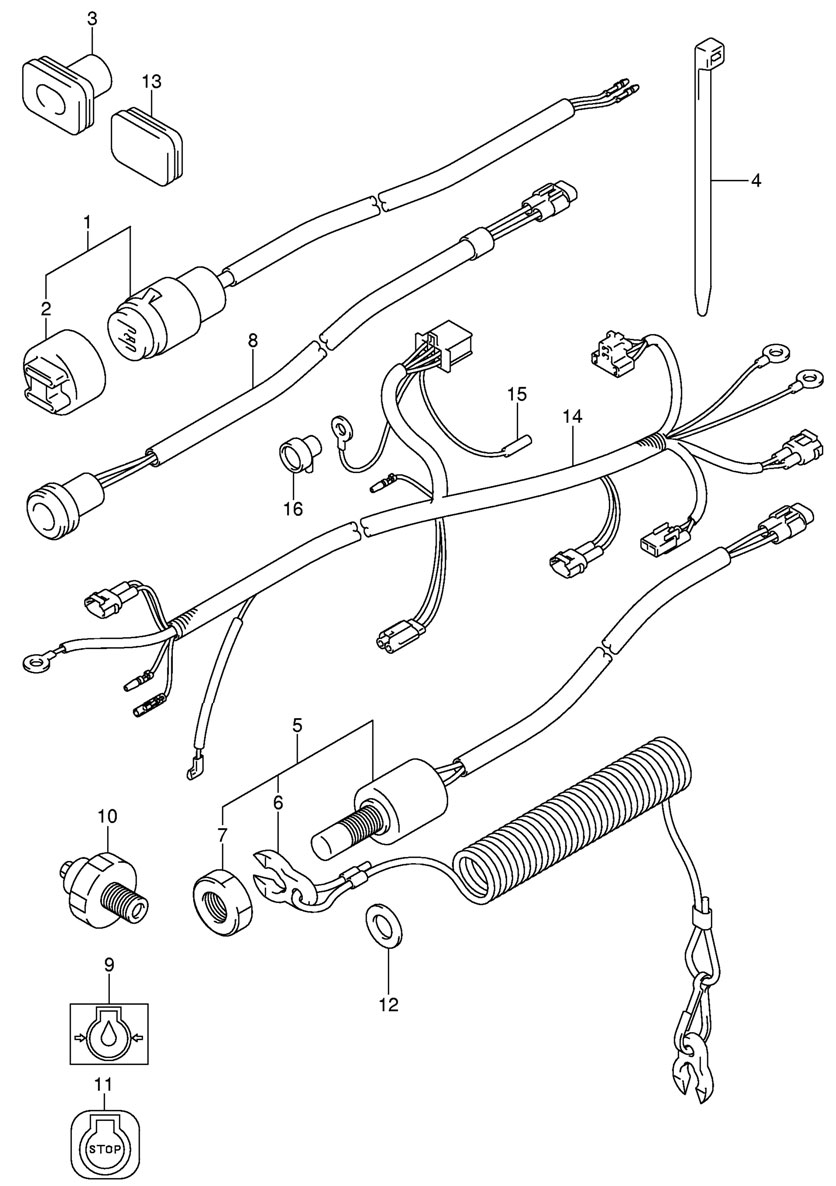 3
13
4
1
2
8
15
14
16
5
6
7
10
12
9
11
STOP