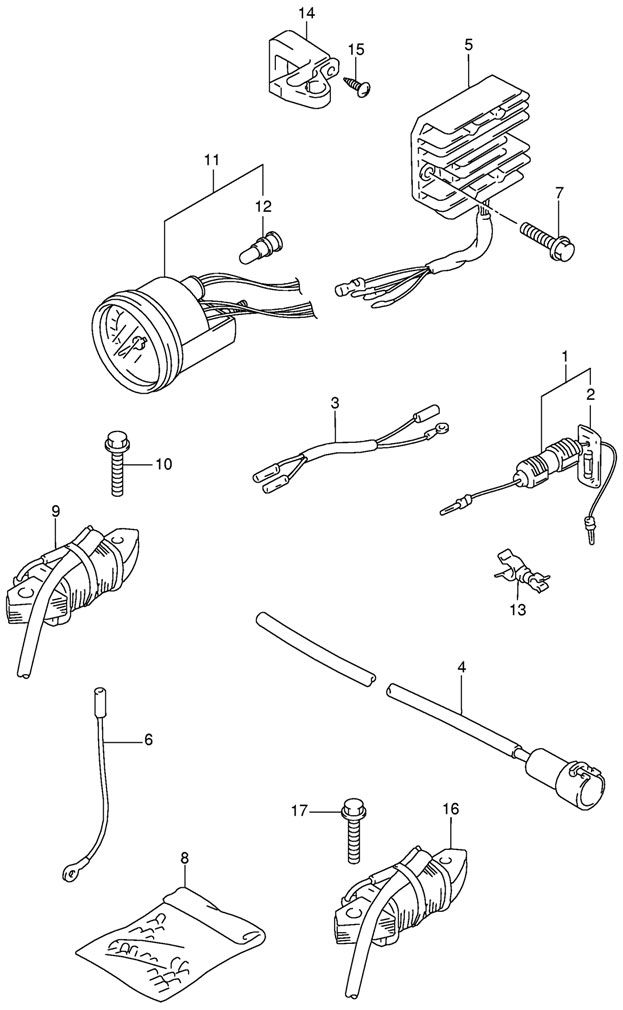 14
15
5
11
12
7
1
2
3
10
9
13
4
6
17
16
8