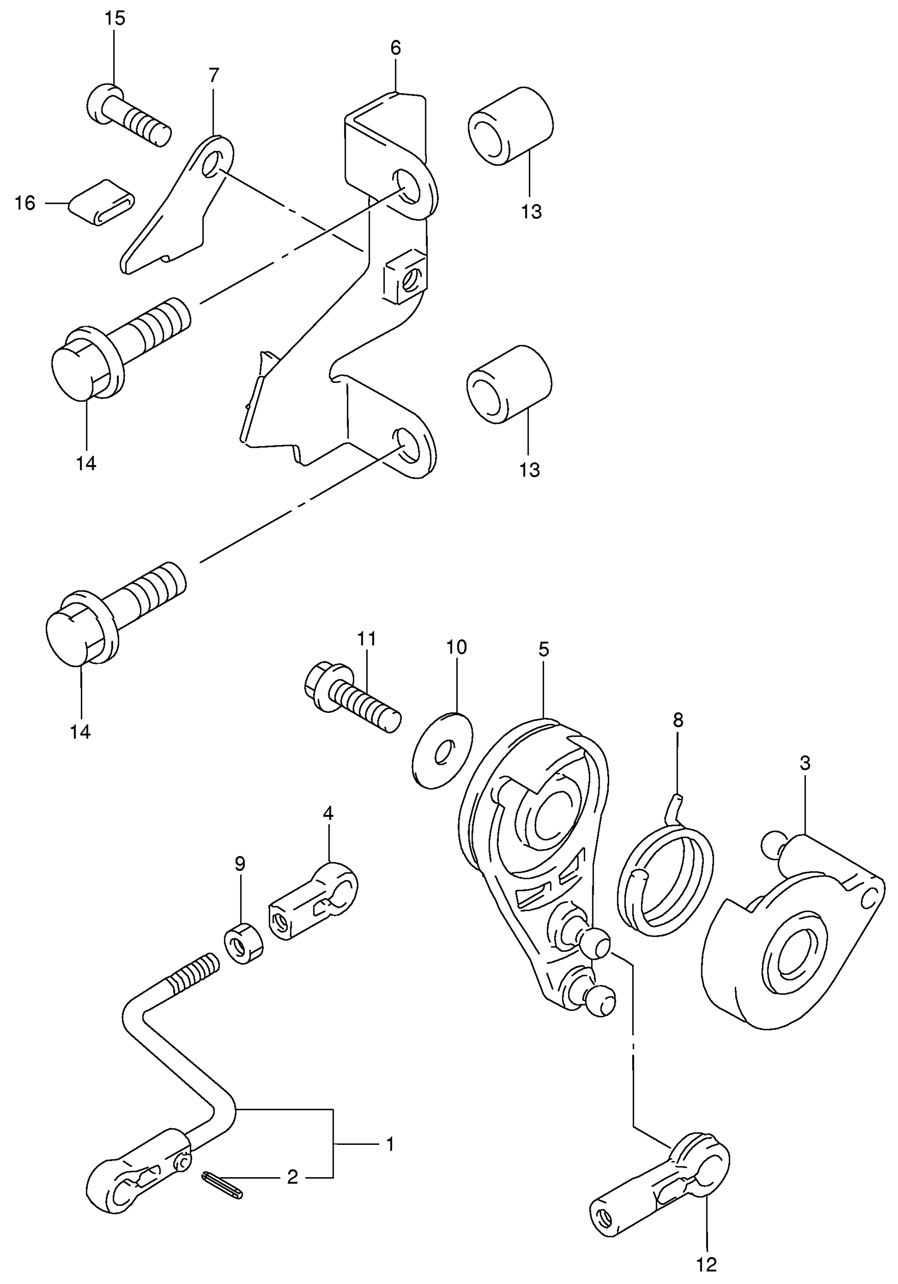 15
7
6
16
13
14
13
14
11
10
5
8
3
4
9
1
2
12