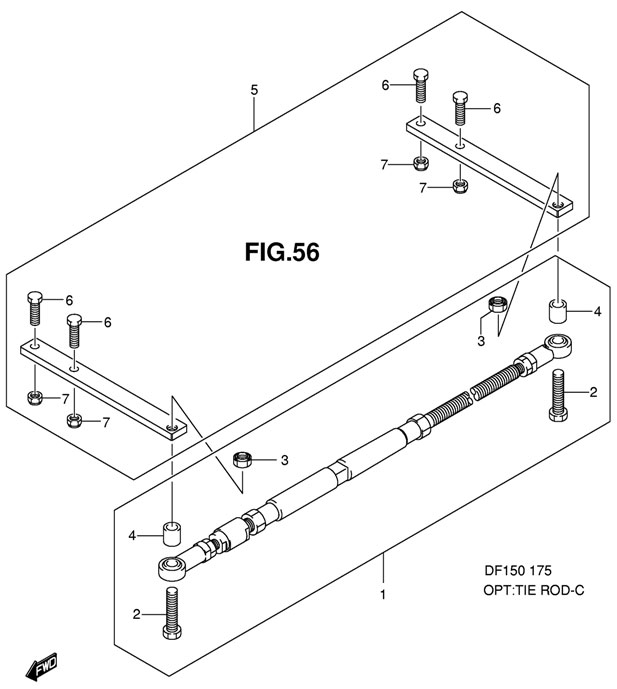 5

6

6

7

7

FIG.56

6

6

7

7

3

4

2

3

4

2

1

DF150 175
OPT:TIE ROD-C

FWD