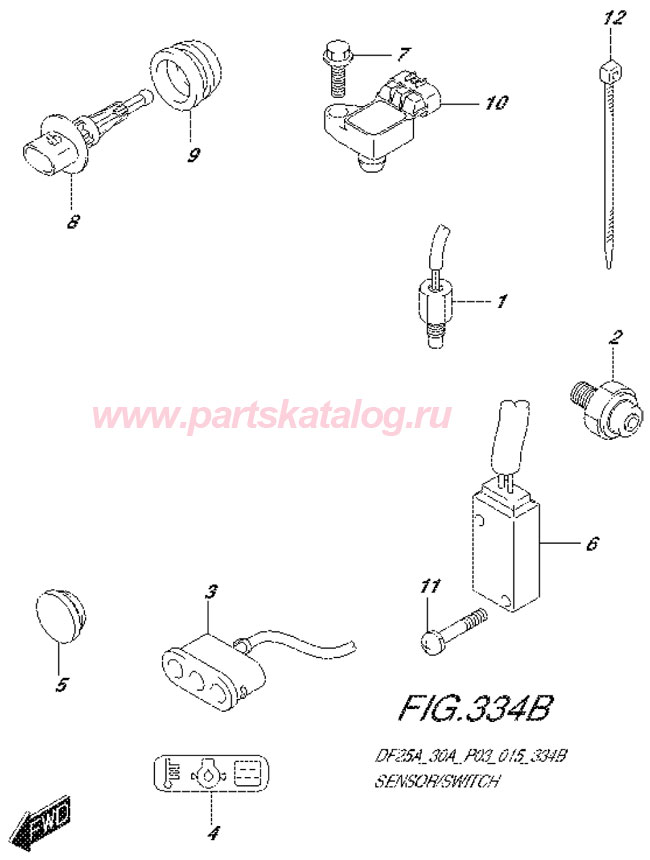 12

7

10

9

8

1

2

www.partskatalog.ru

6

11

3

5

FIG.334B

DF25A_30A_P03_015_334B
SENSOR/SWITCH

4

FWD