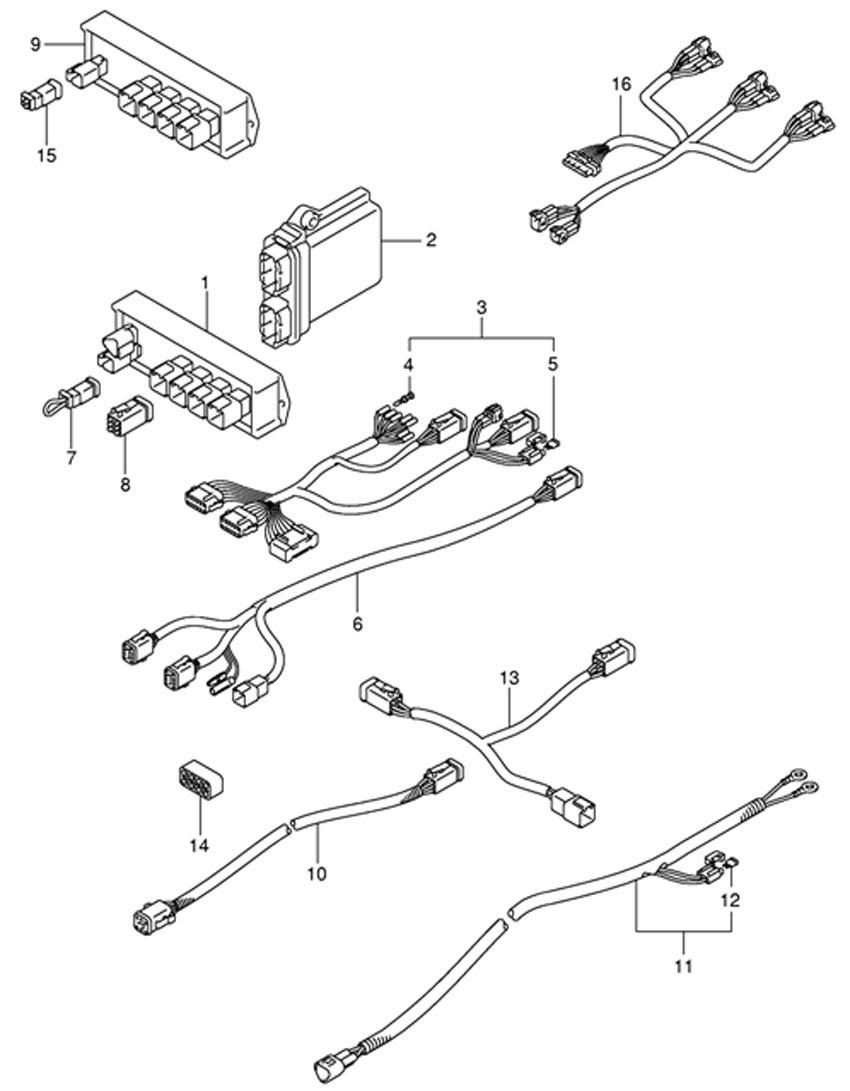 9
15
16
2
1
3
4
5
7
8
6
13
14
10
12
11