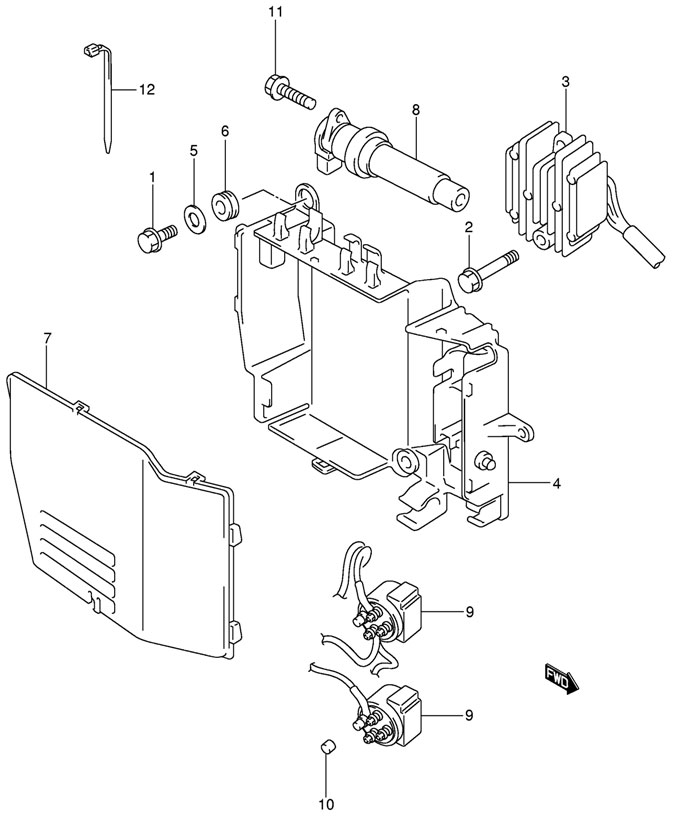 11
12
3
8
6
5
1
2
7
4
9
FWD
9
10