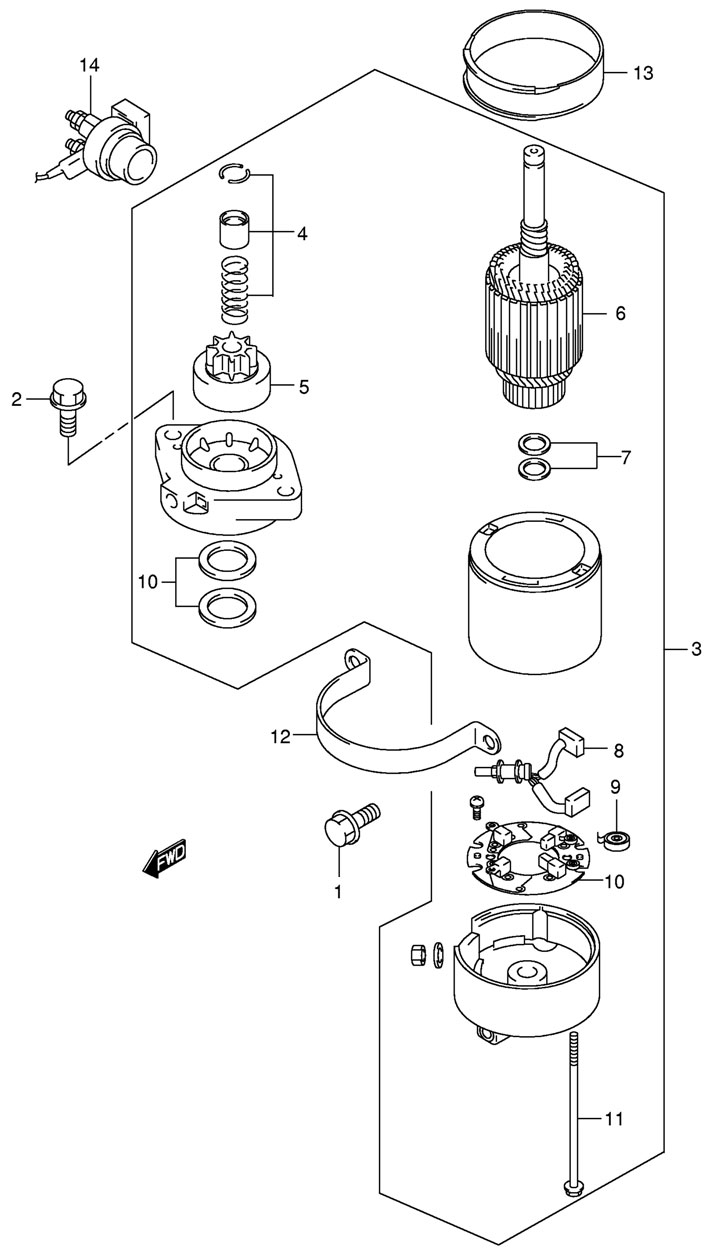 14
13
4
6
2
5
7
10
3
12
8
9
FWD
1
10
11