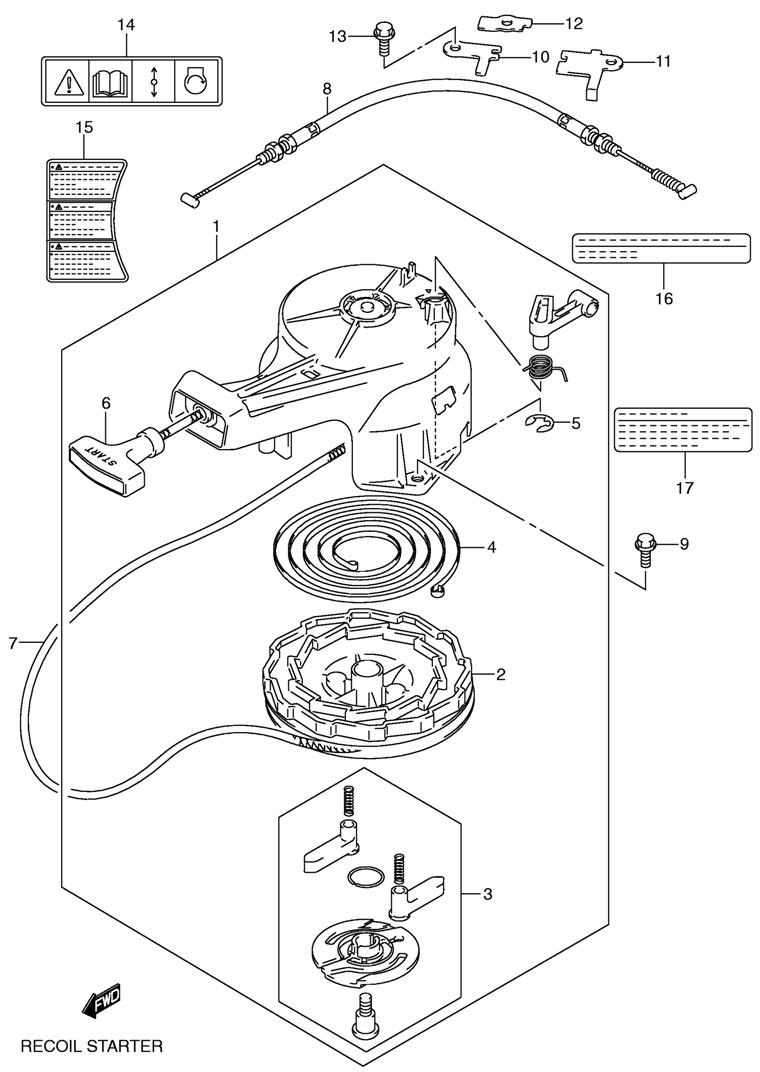 14
13
12
10
11
8
15
1
16
6
START
5
17
4
9
7
2
3
FWD
RECOIL STARTER