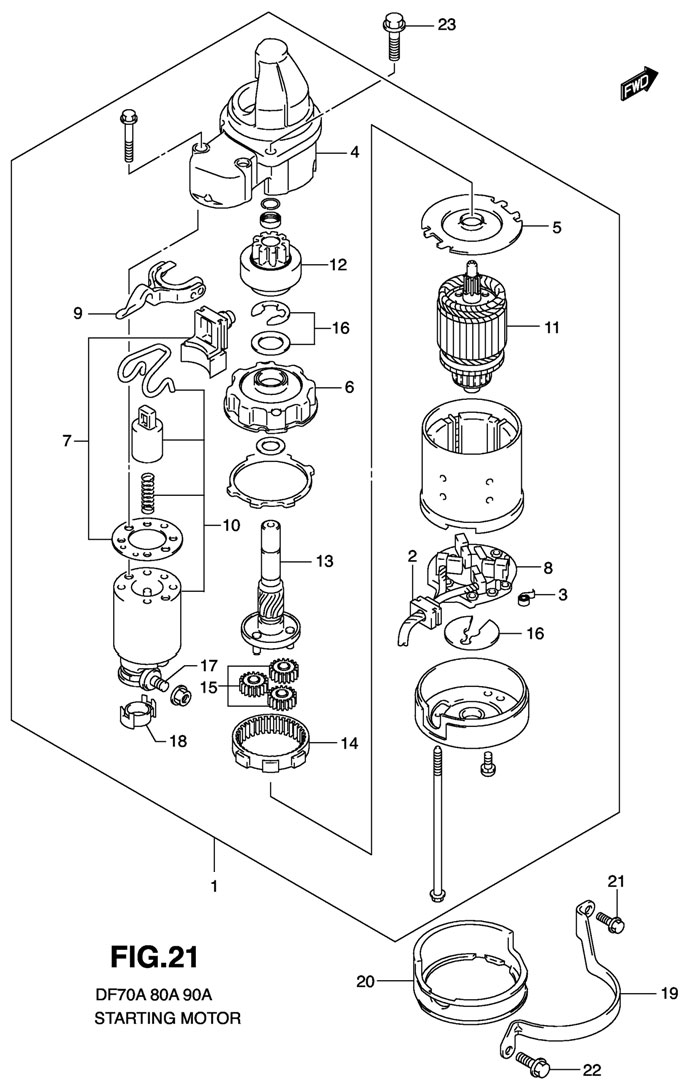 23

FWD

4

5

12

9

16

11

6

7

10

13

2

8

3

16

17

15

18

14

1

21

FIG.21

DF70A 80A 90A
STARTING MOTOR

20

19

22