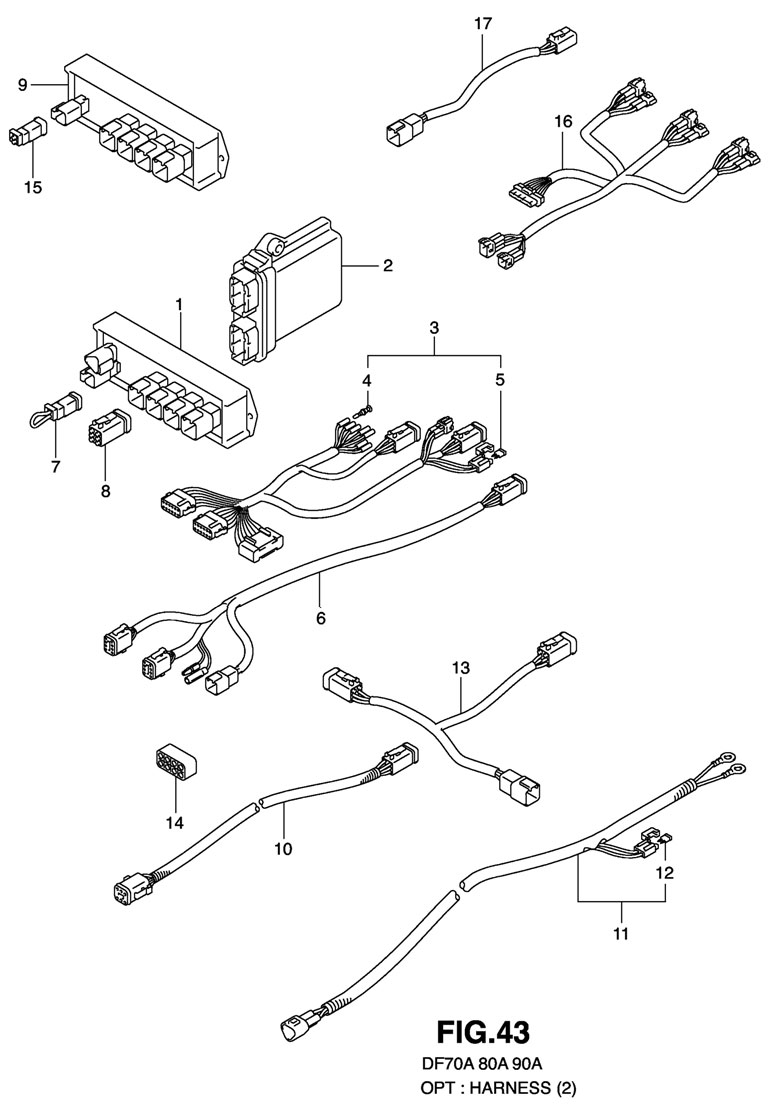 17
9
16
15
2
1
3
4
5
7
8
6
13
14
10
12
11
FIG.43
DF70A 80A 90A
OPT : HARNESS (2)