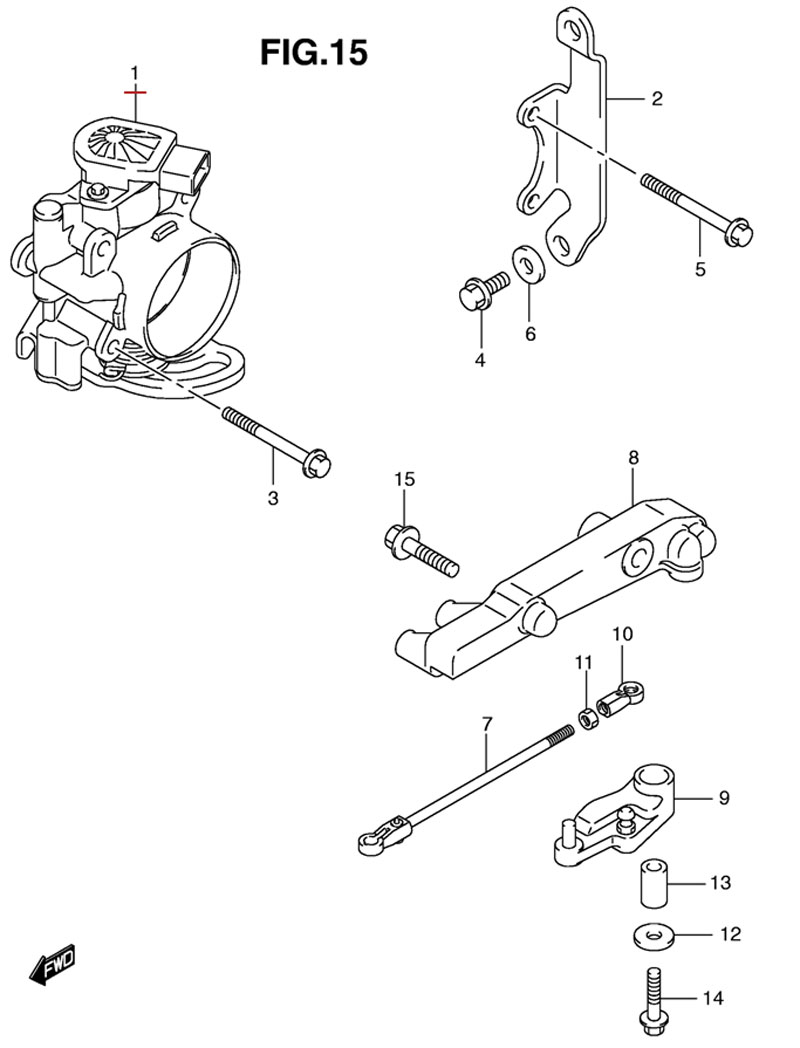 FIG.15

1

2

5

4

6

3

15

8

10

11

7

9

13

12

14

FWD