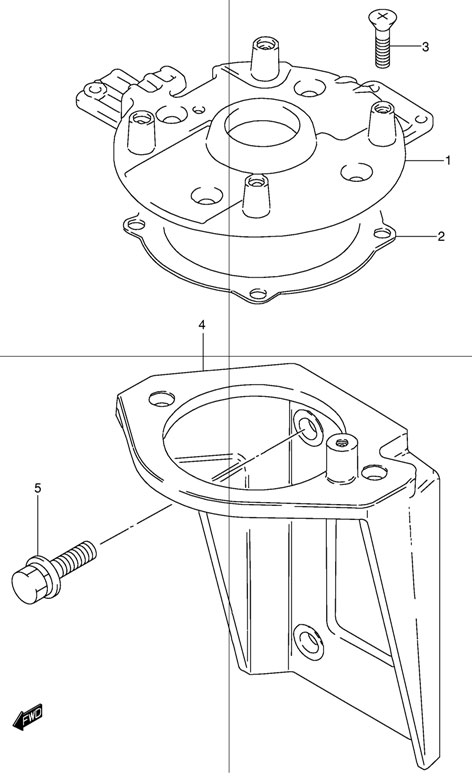 3
1
2
4
5
FWD