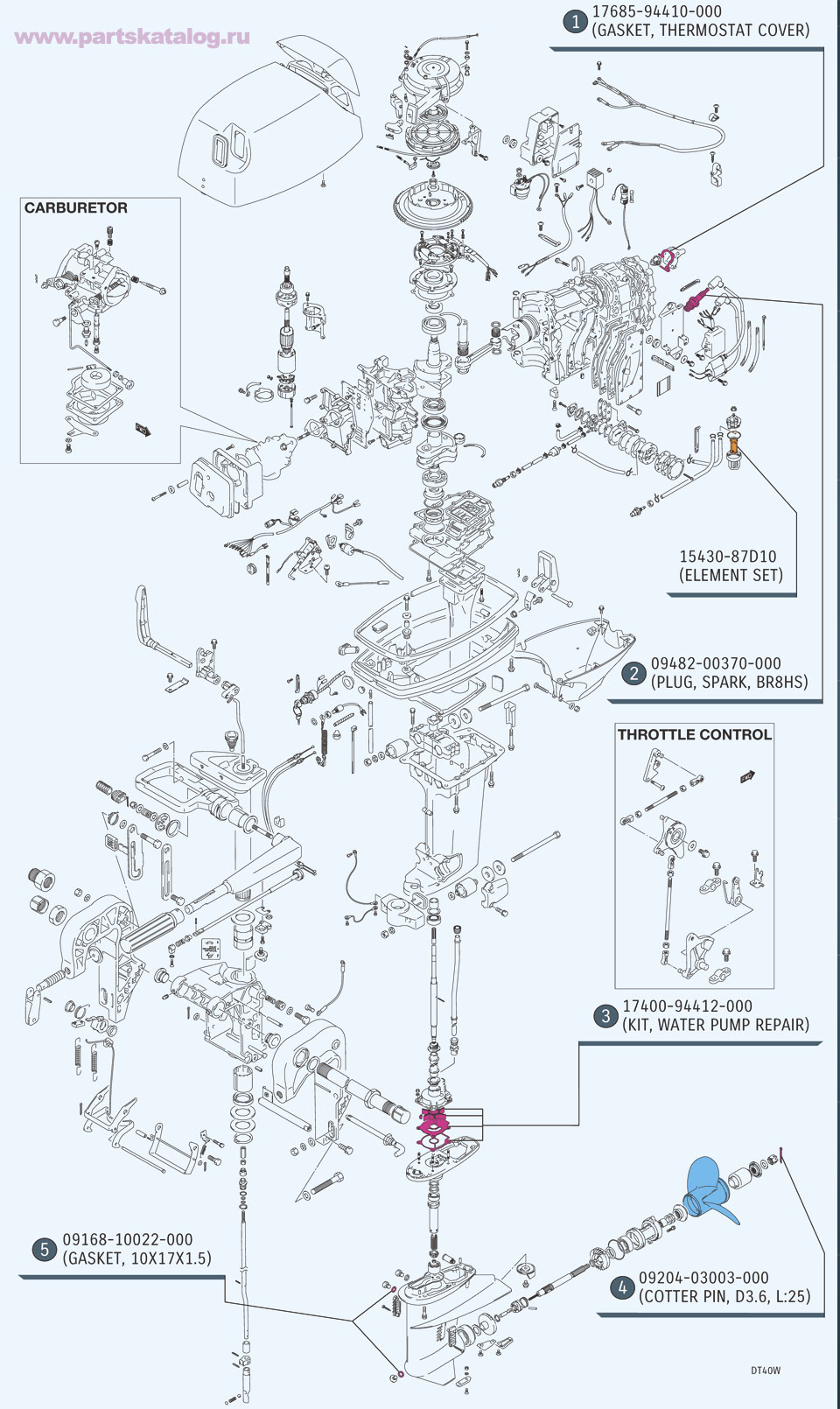 www.partskatalog.ru

1 17685-94410-000
(GASKET, THERMOSTAT COVER)

CARBURETOR

15430-87D10
(ELEMENT SET)

2 09482-00370-000
(PLUG, SPARK, BR8HS)

THROTTLE CONTROL

3 17400-94412-000
(KIT, WATER PUMP REPAIR)

5 09168-10022-000
(GASKET, 10X17X1.5)

4 09204-03003-000
(COTTER PIN, D3.6, L:25)

DT40W