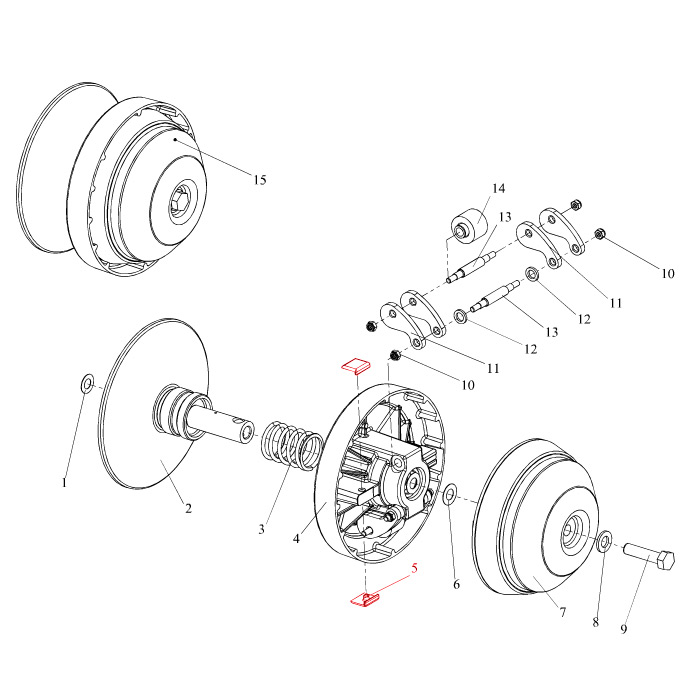 15
14
13
10
11
12
13
12
11
10
1
2
3
4
5
6
7
8
9