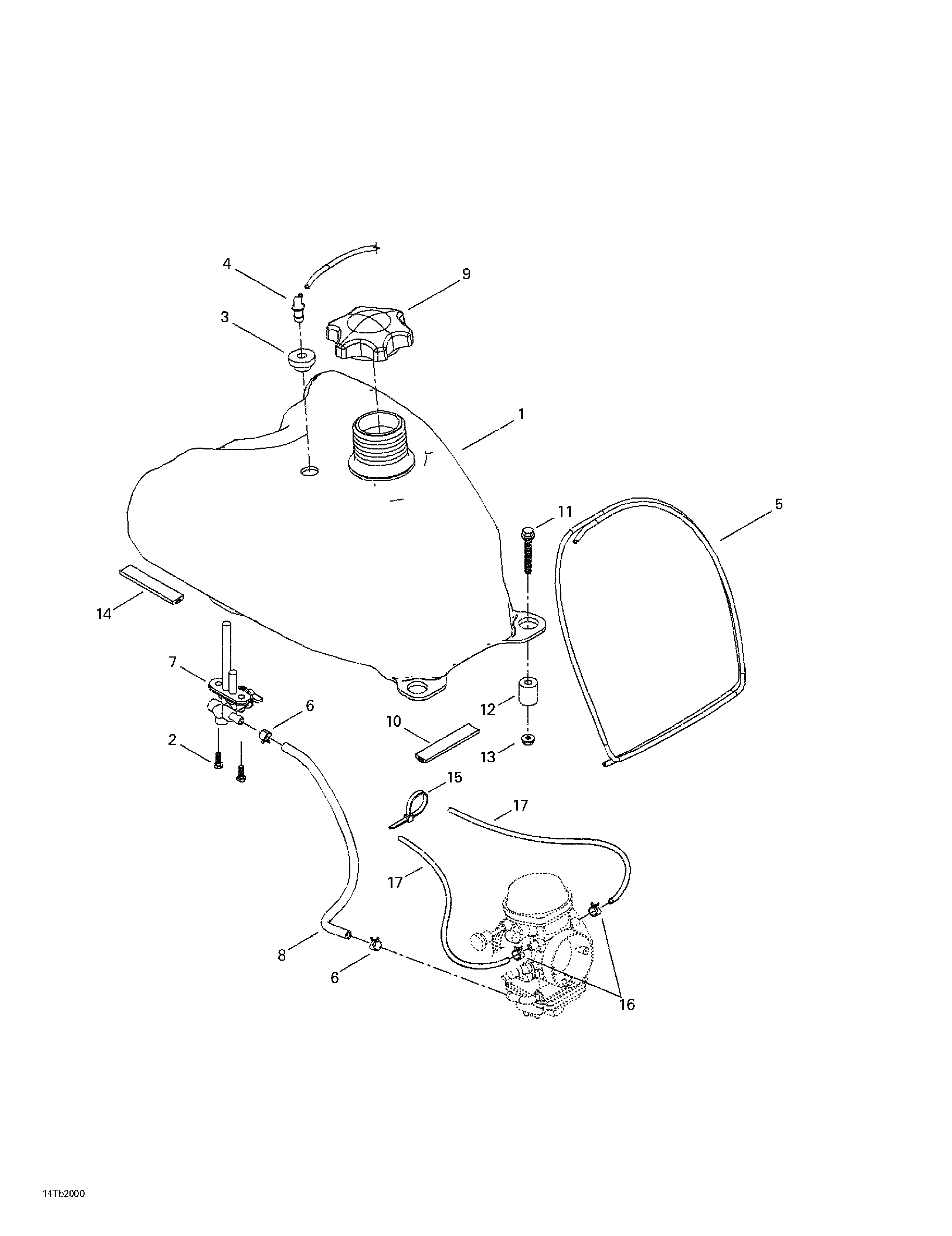 4
9
3
1
11
5
14
7
6
12
10
2
13
15
17
17
8
6
16
14Tb2000