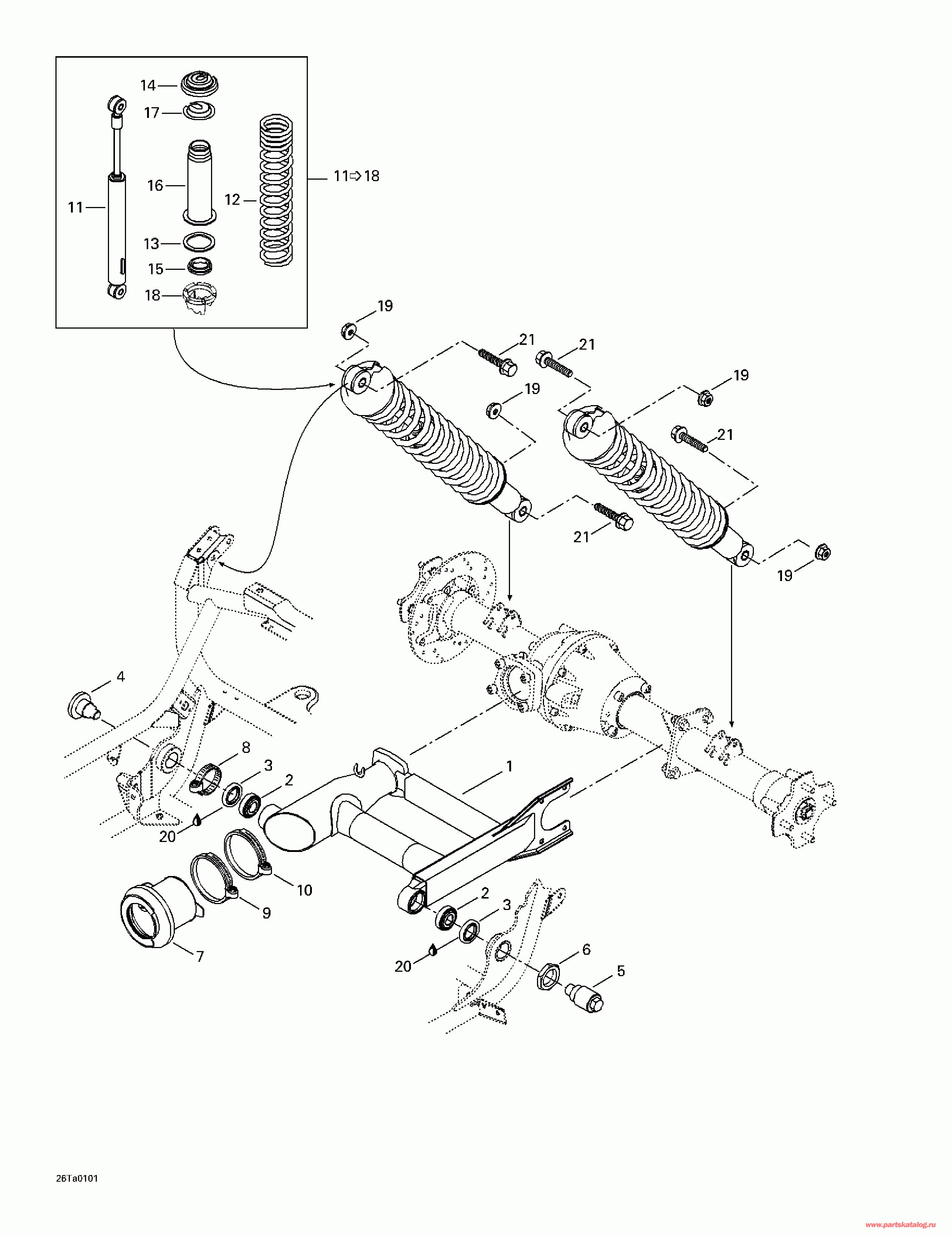 14
17
16
11
12
11⇨18
13
15
18
19
21
21
19
19
21
21
19
4
8
3
2
1
20
10
9
7
2
3
20
6
5
26Ta0101
www.partskatalog.ru