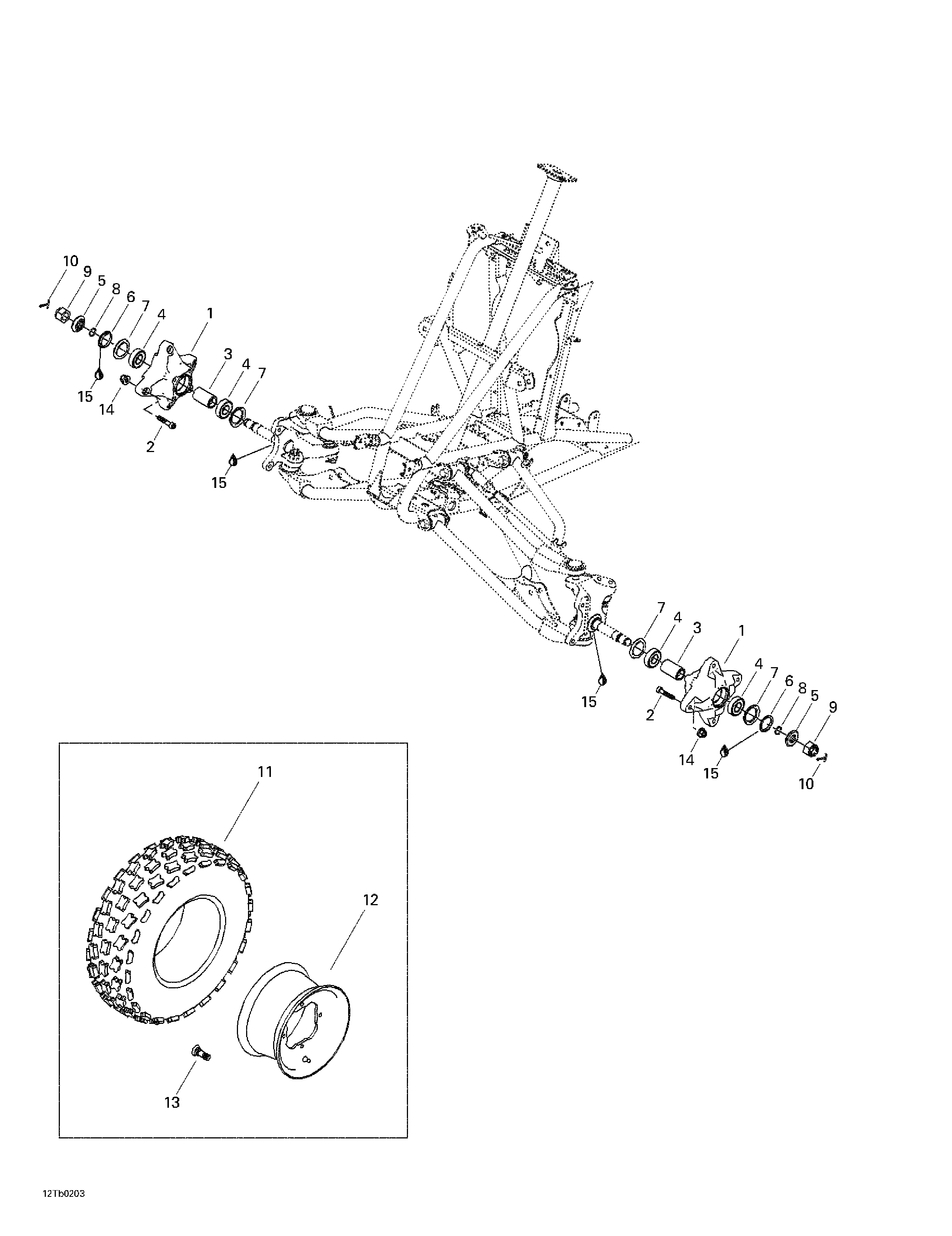 10
9
5
8
6
7
4
1
3
4
7
15
14
2
15
7
4
3
1
4
7
6
8
5
9
15
2
14
15
10
11
12
13
12Tb0203