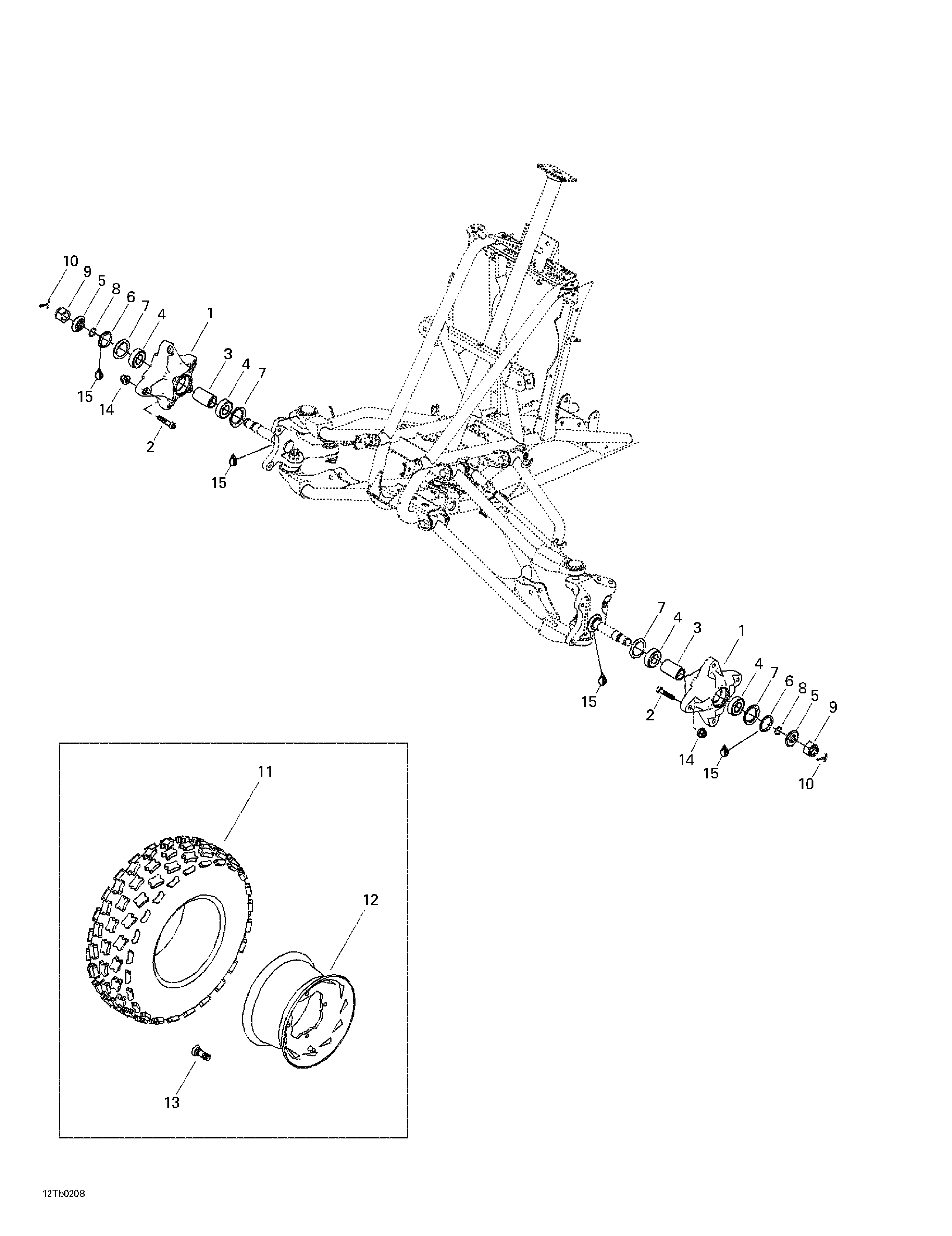 10 9 5 8 6 7 4 1
3 4 7
15
14
2
15

7 4 3 1
4 7 6 8 5 9
15
2
14
15
10

11
12
13

12Tb0208