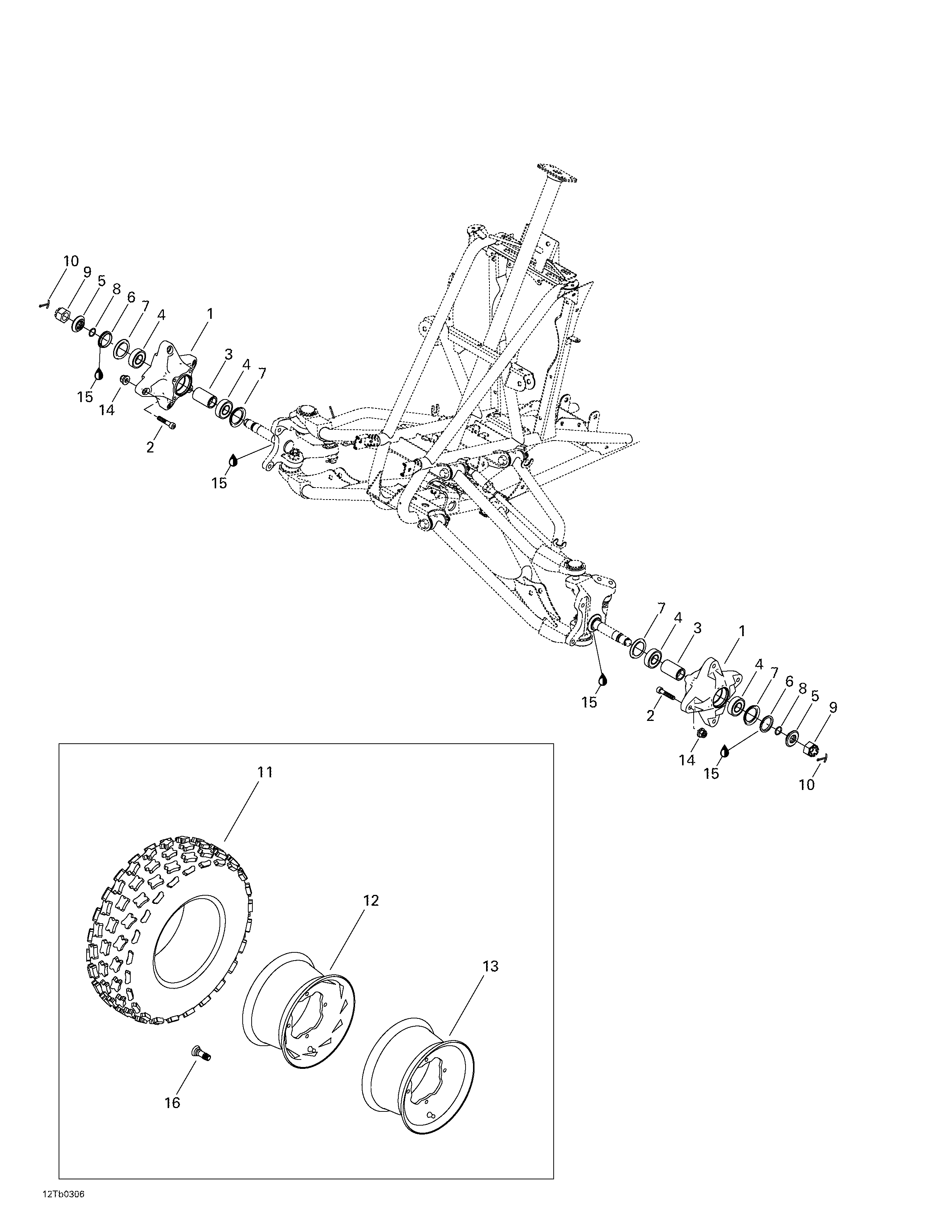 10
9
5
8
6
7
4
1
3
4
7
15
14
2
15
7
4
3
1
4
7
6
8
5
9
15
2
14
15
10
11
12
13
16
12Tb0306