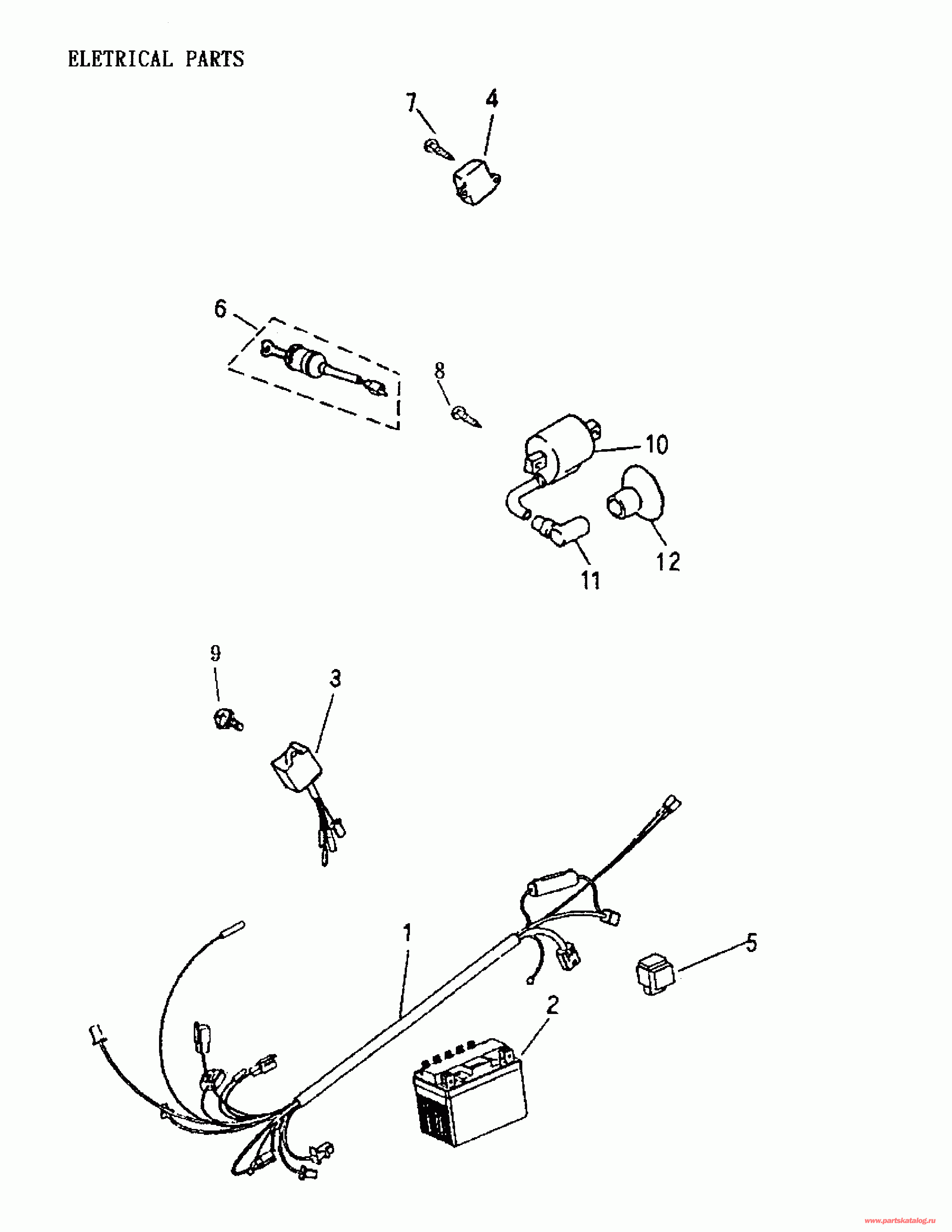 ELETRICAL PARTS

7
4
6
8
10
12
11
9
3
1
5
2

www.partskatalog.ru