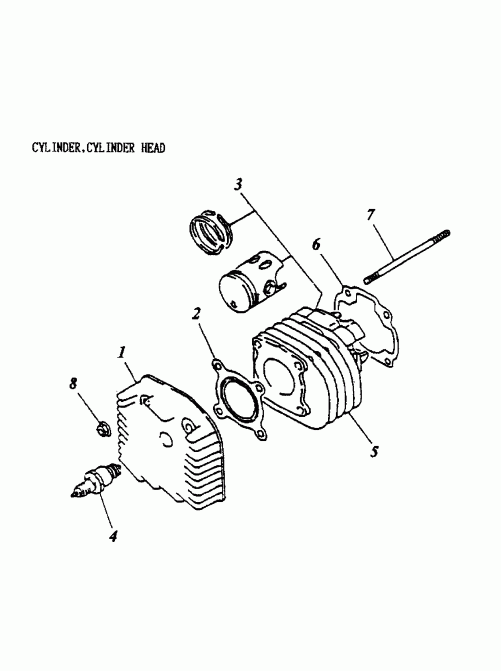 CYLINDER,CYLINDER HEAD

3
7
6
2
1
8
5
4