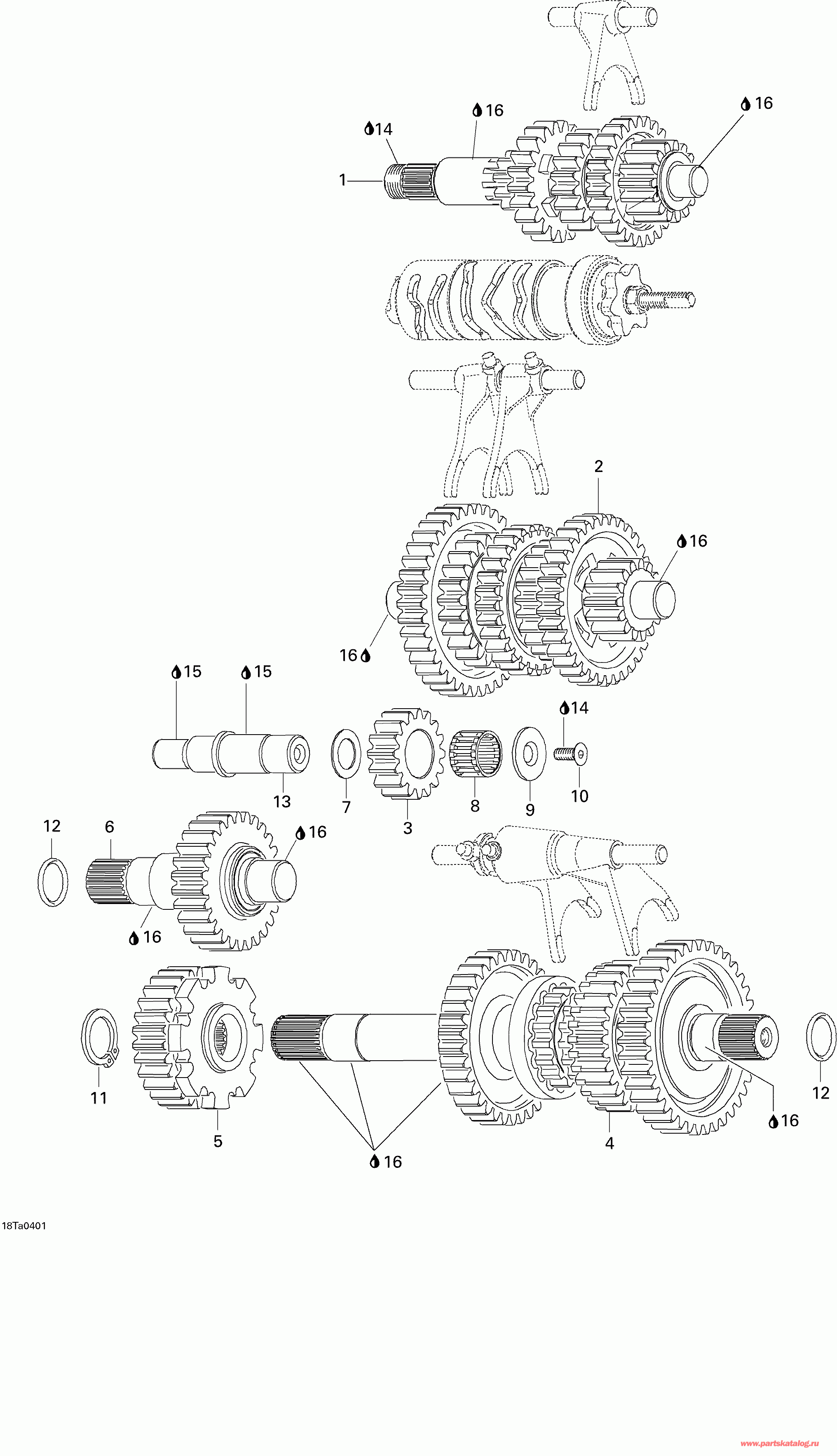 16
16
14
1
2
16
16
15
15
14
13
7
3
8
9
10
12
6
16
16
11
5
16
4
16
12
18Ta0401
www.partskatalog.ru