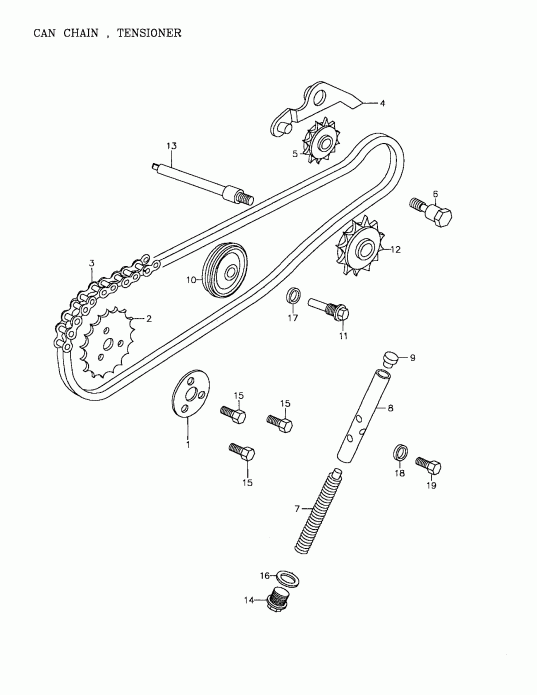 CAN CHAIN , TENSIONER

4
13
5
6
3
12
10
2
17
11
9
15
15
8
1
15
18
19
7
16
14