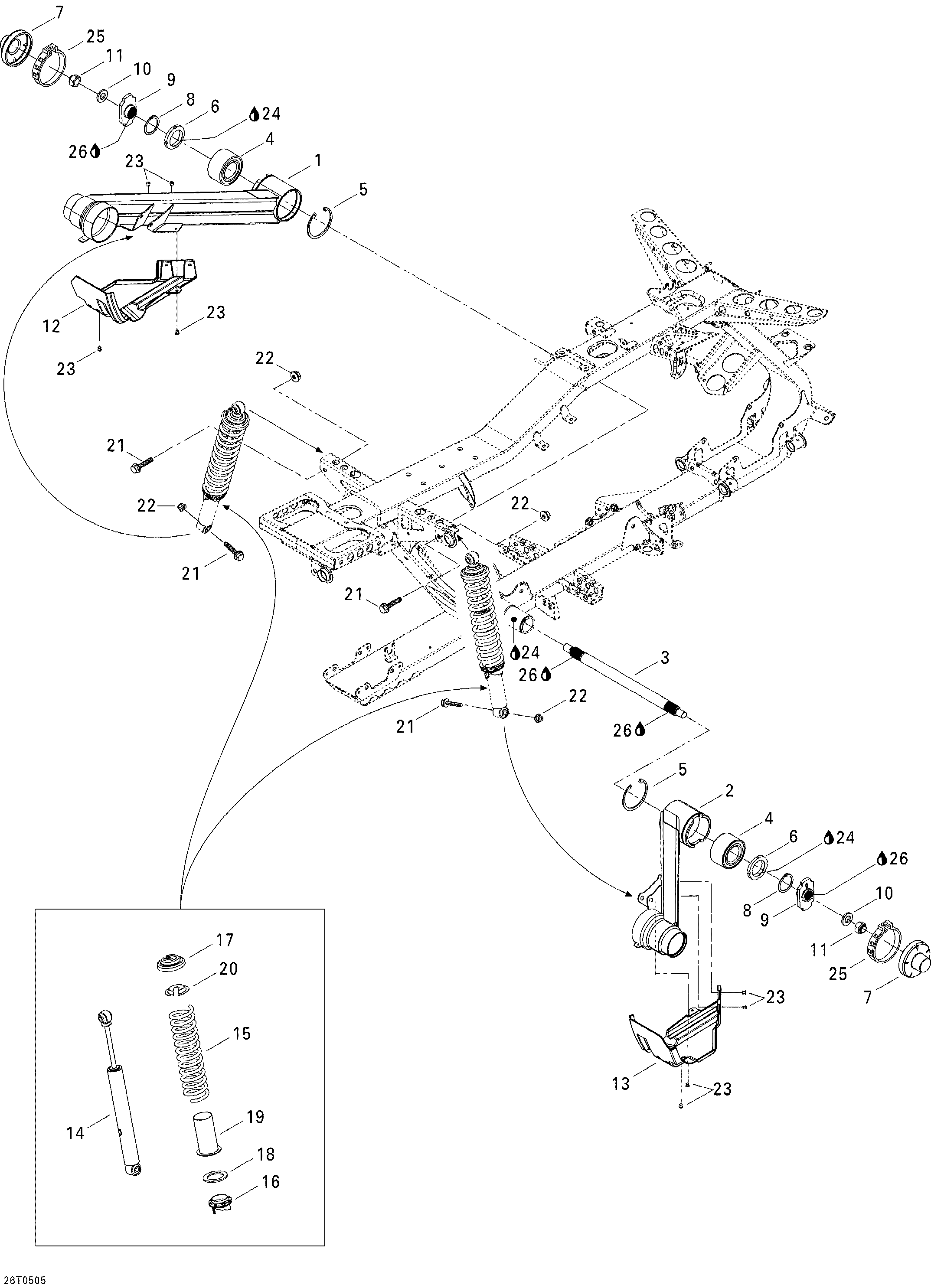 7
25
11
10
9
8
6
24
26
4
23
1
5
12
23
23
22
21
22
21
22
21
24
26
3
21
22
26
5
2
4
6
24
26
8
9
10
11
25
7
23
13
23
17
20
15
14
19
18
16
26T0505