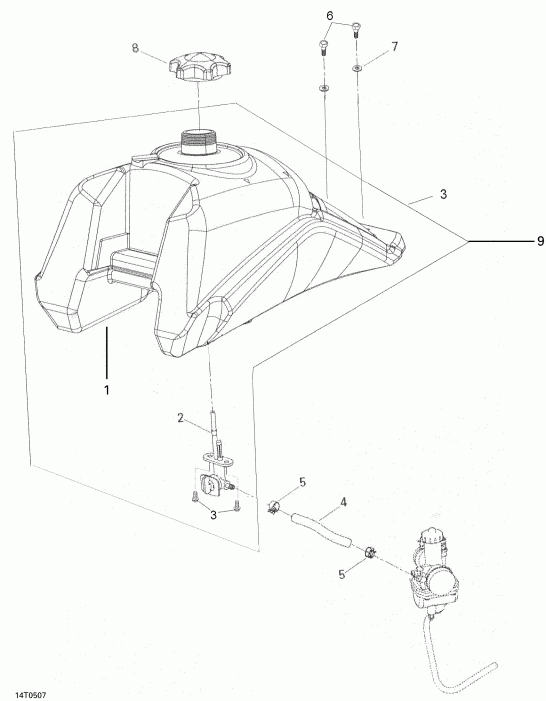 6
8
7
3
9
1
2
5
4
3
5
14T0507