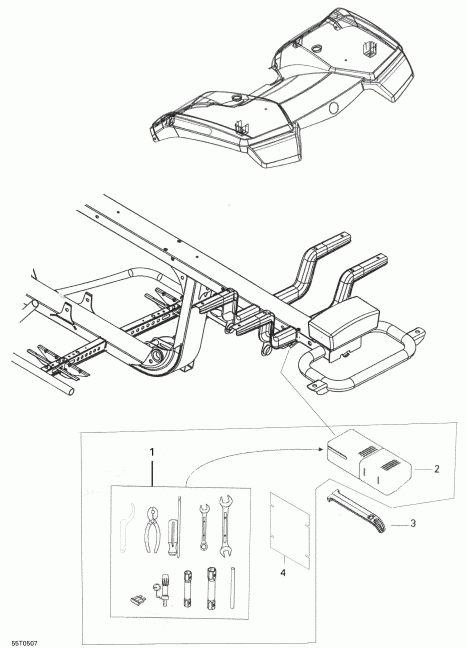 1
2
3
4
55T0507