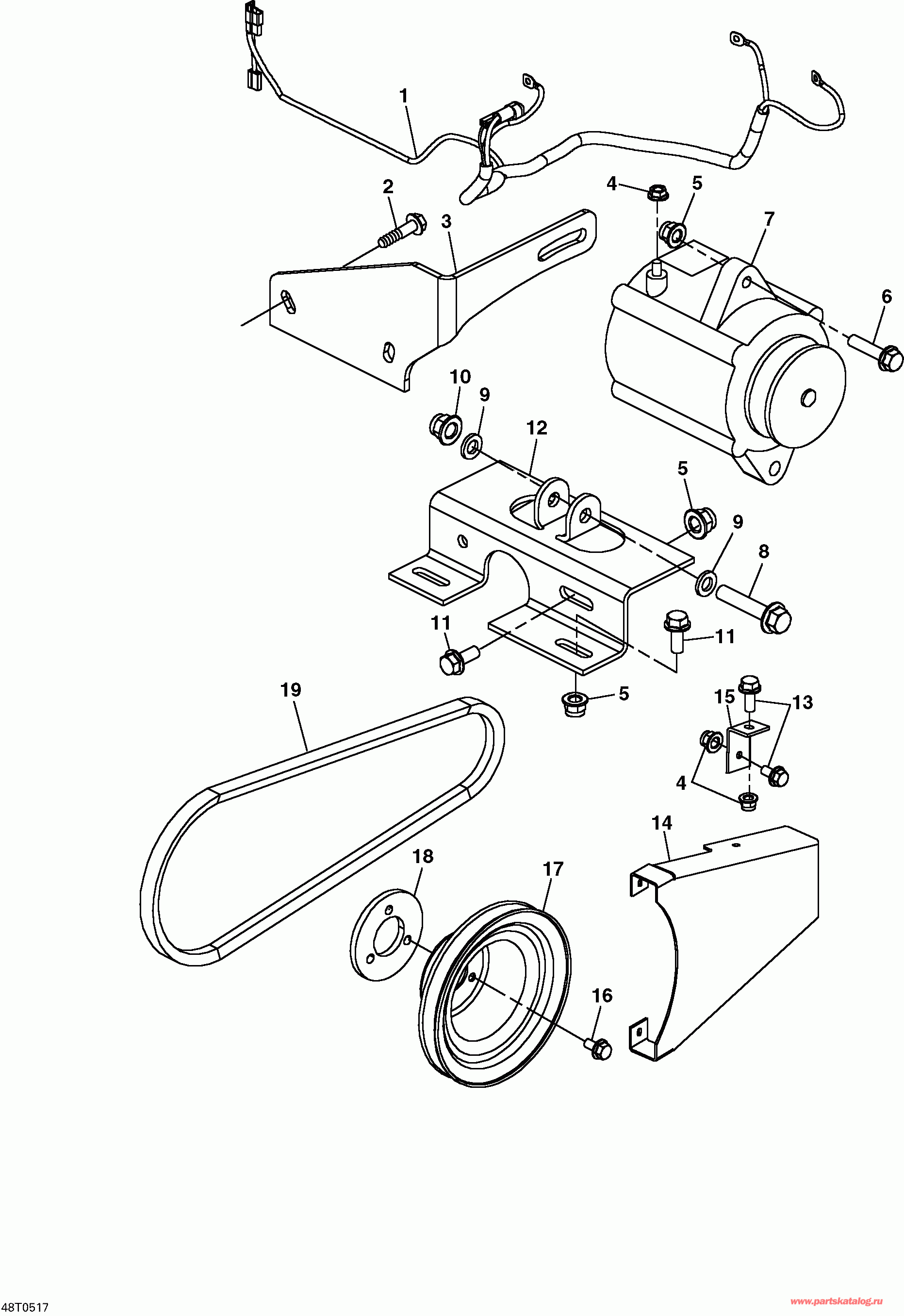 1
2
3
4
5
7
6
10
9
12
5
9
8
11
11
5
19
15
13
4
14
18
17
16
48T0517
www.partskatalog.ru