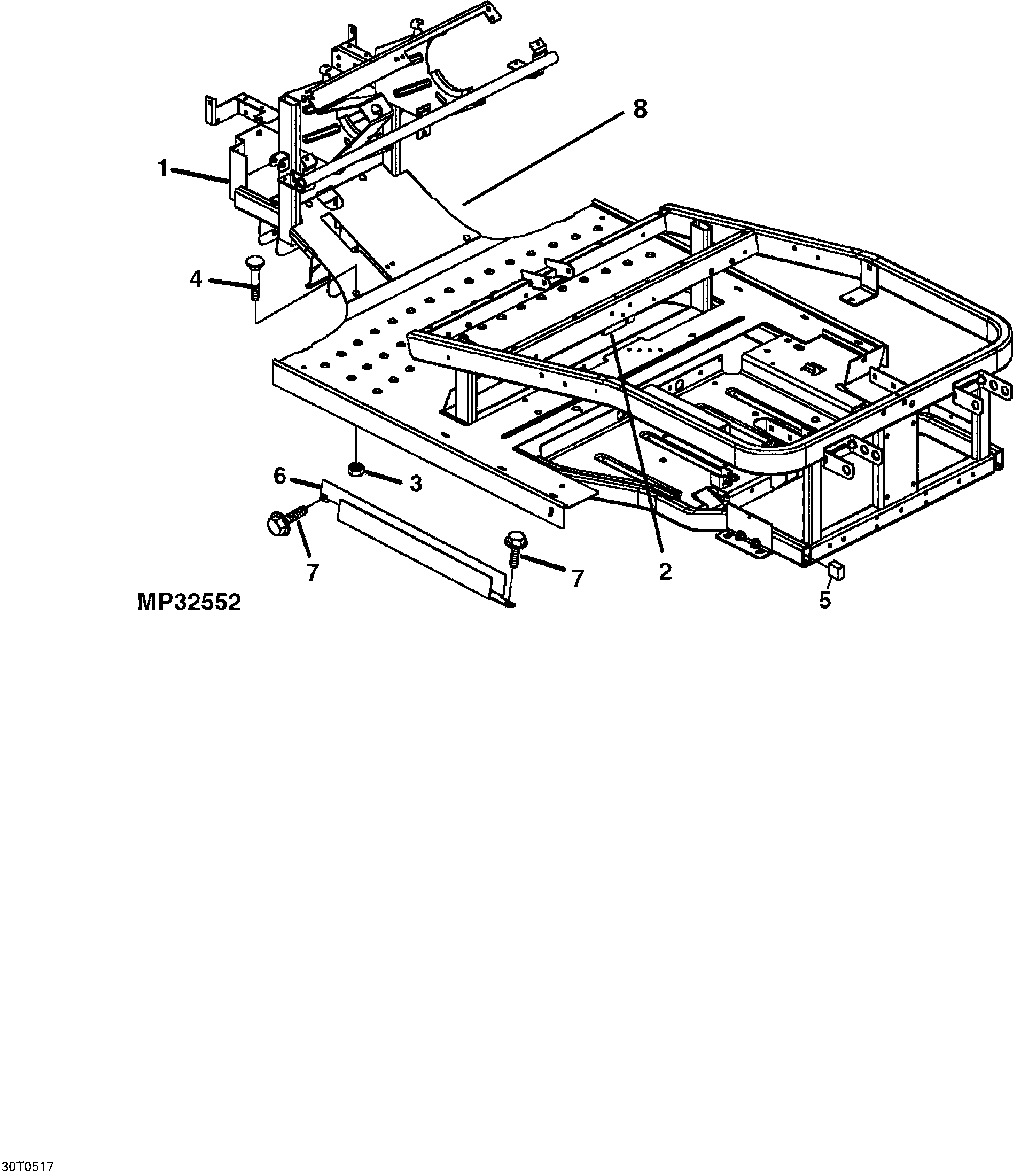 8
1
4
6
3
7
7
2
5
MP32552
30T0517