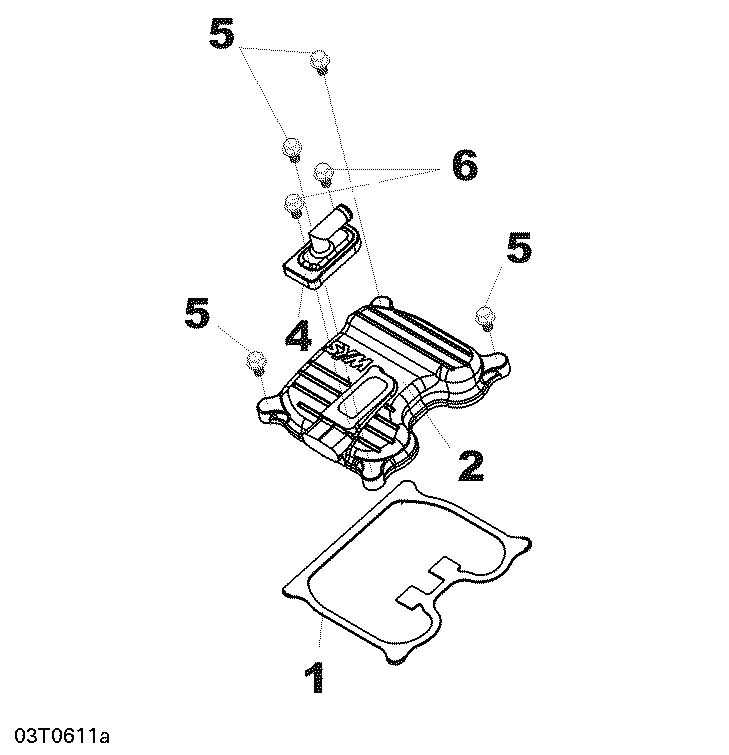 5
6
5
5
4
SYM
2
1
03T0611a