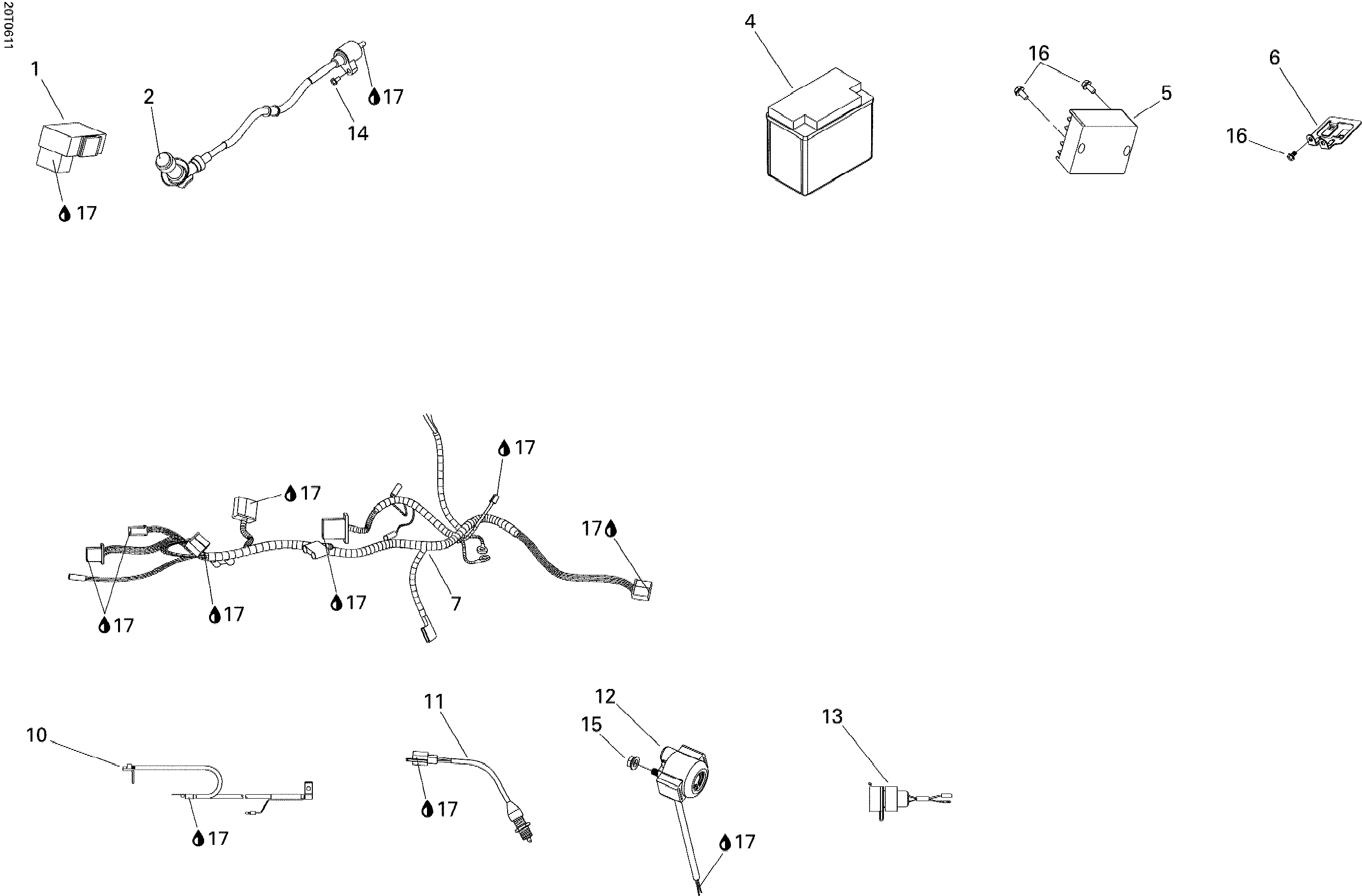 20T0611

1
17
2
17
14
4
16
5
6
16

17
17
17
17
17
17
7
17

10
17
11
17
12
15
17
13