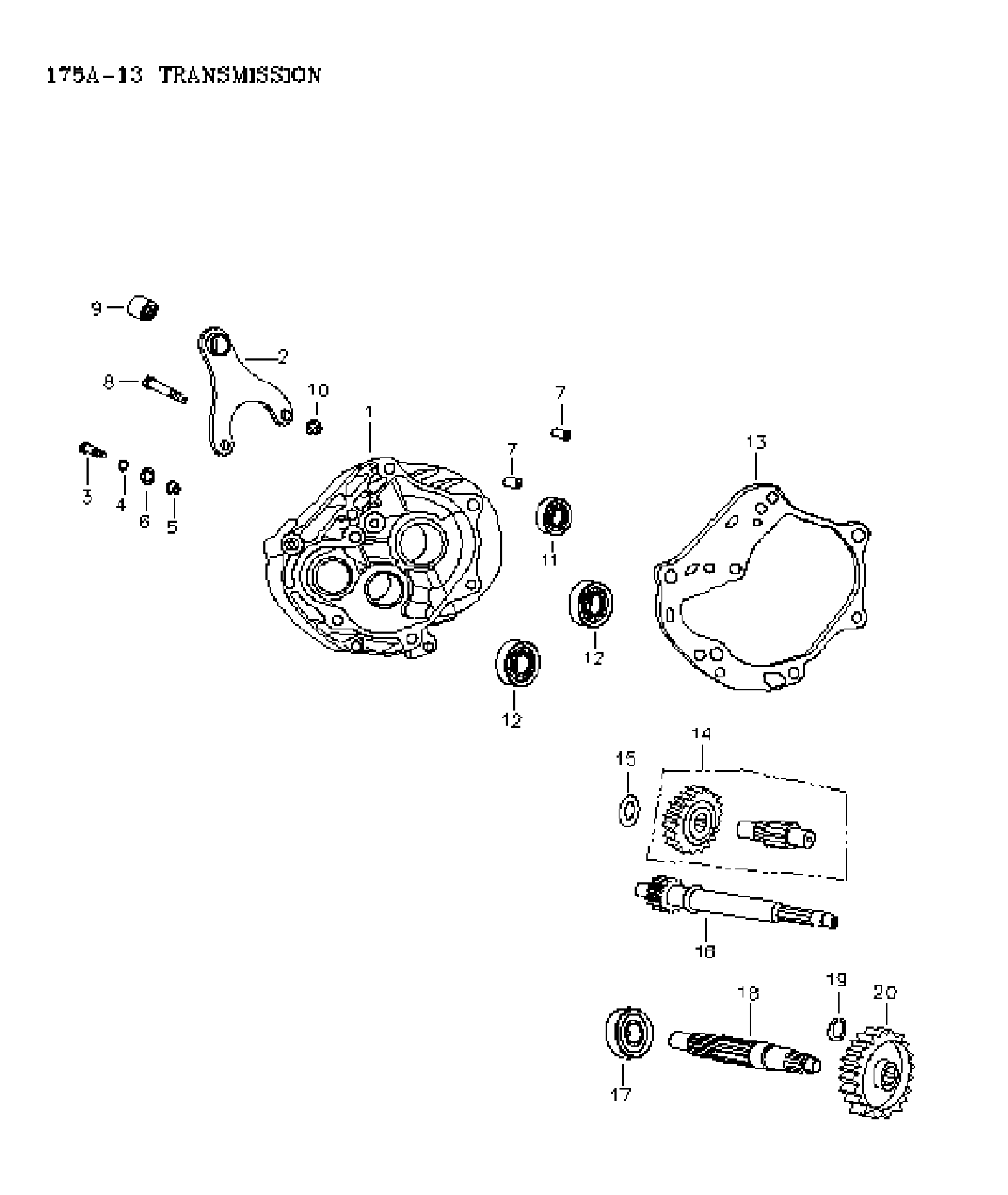 175A-13 TRANSMISSION

9
2
8
10
1
7
7
13
3
4
6
5
11
12
12
14
15
16
19
18
20
17