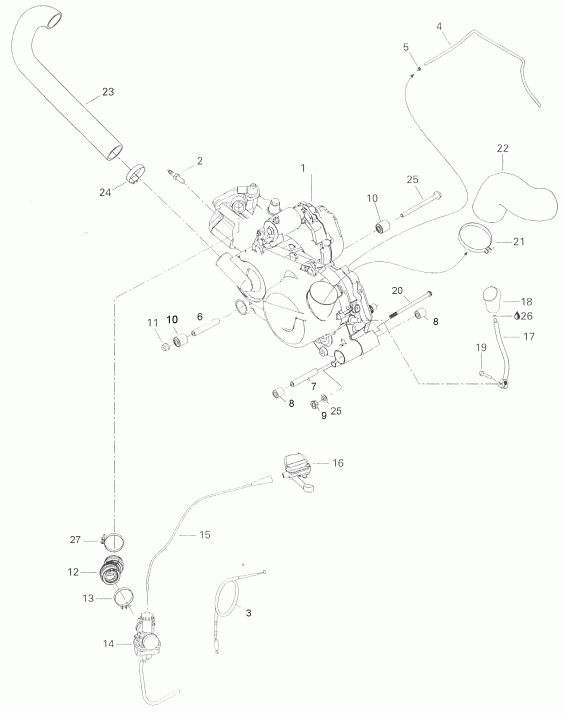 4
5
23
22
2
1
25
24
10
21
20
18
11
10
6
8
26
17
19
7
8
9
25
16
27
15
12
13
3
14