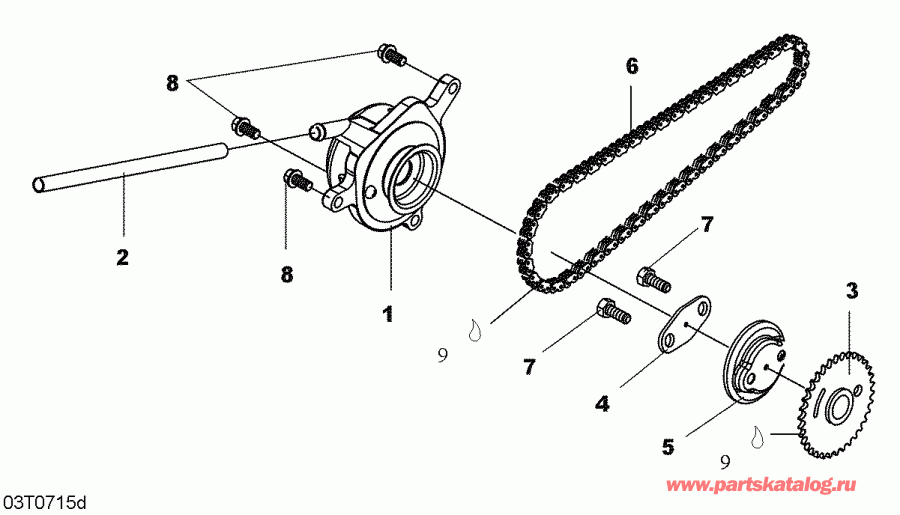 8
6
2
8
1
7
3
9
7
4
5
9
03T0715d
www.partskatalog.ru