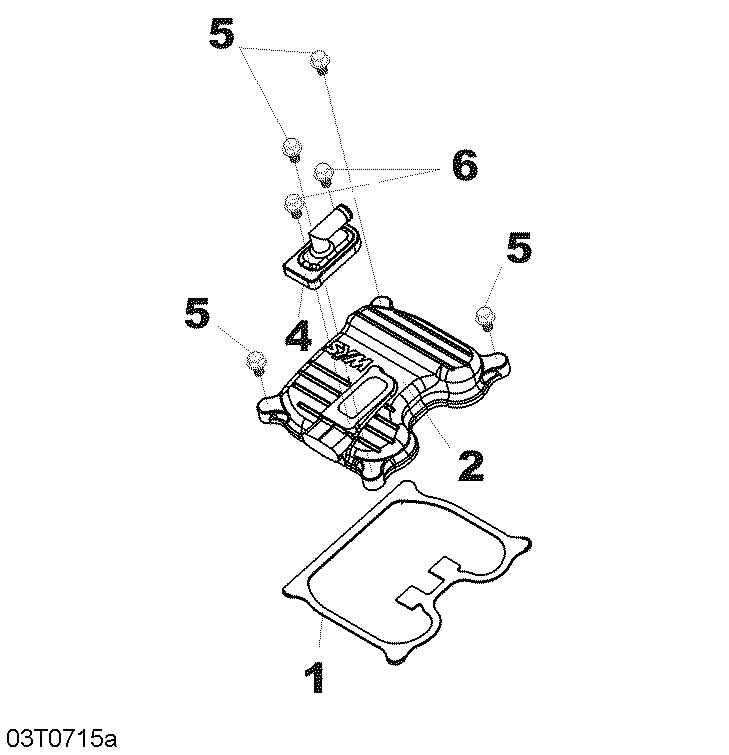 5
6
5
5
4
SYM
2
1
03T0715a