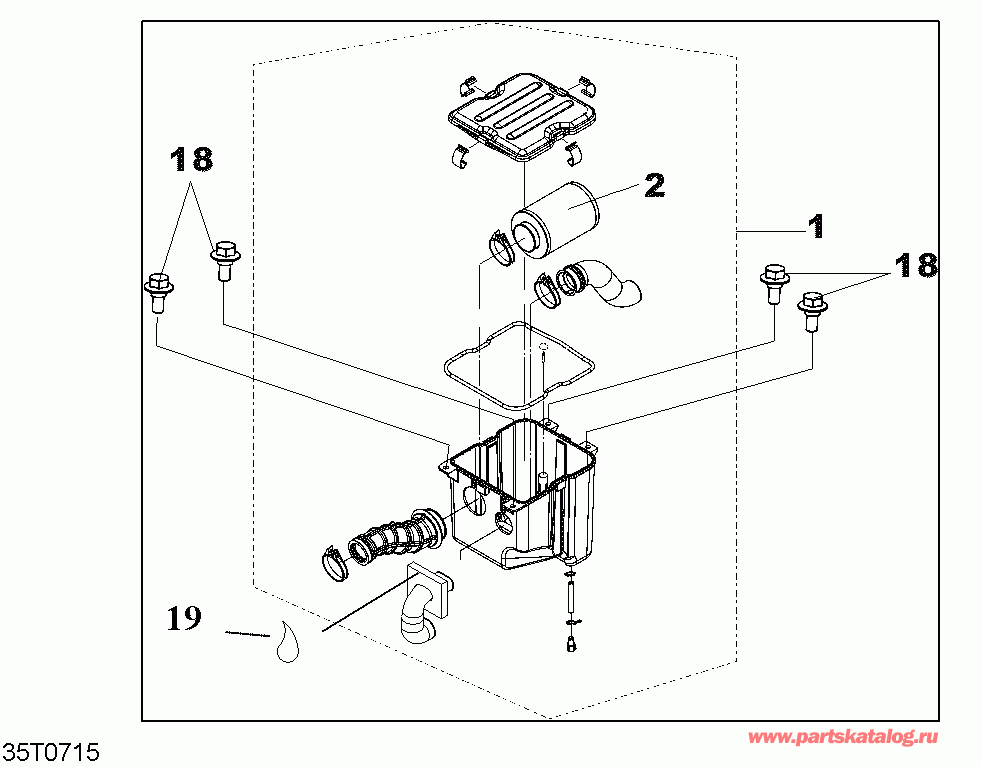 18
2
1
18
19
35T0715
www.partskatalog.ru