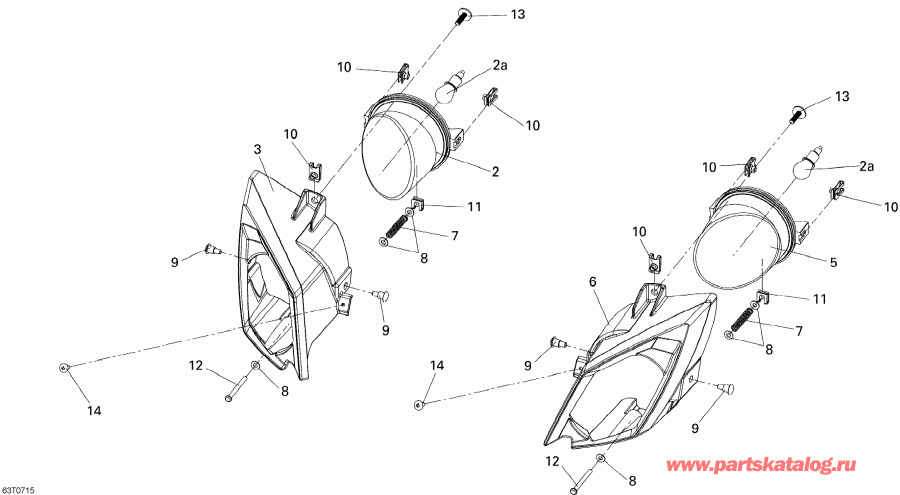 13
10
2a
10
10
3
2
11
7
8
9
9
12
8
14
13
10
2a
10
10
5
6
11
7
8
9
14
9
12
8
www.partskatalog.ru
63T0715