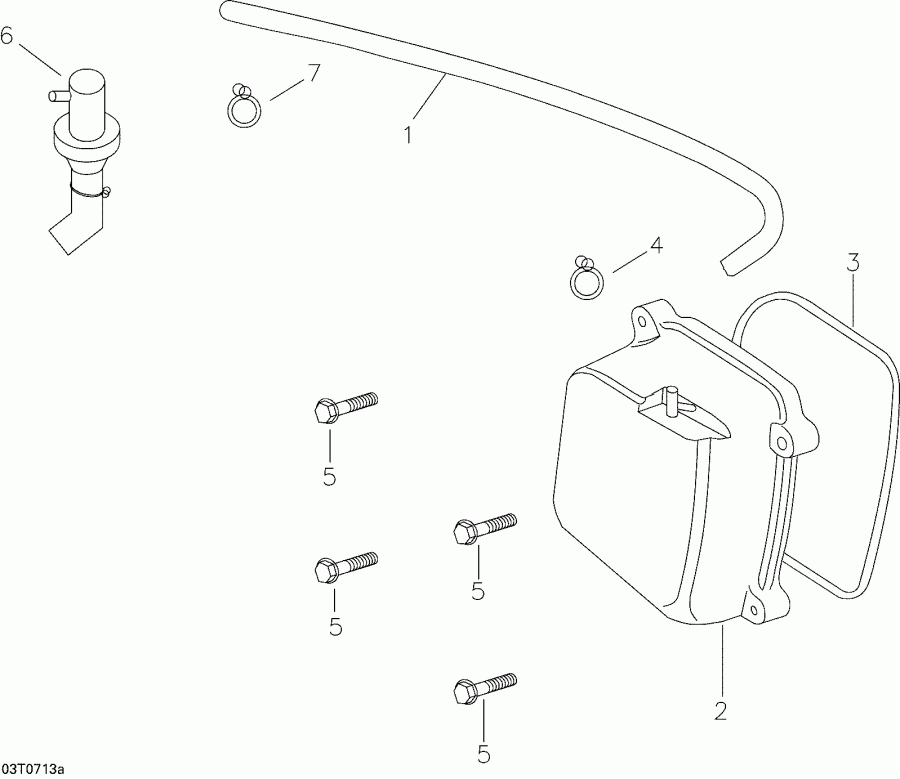 6
7
1
4
3
5
5
5
2
5
03T0713a