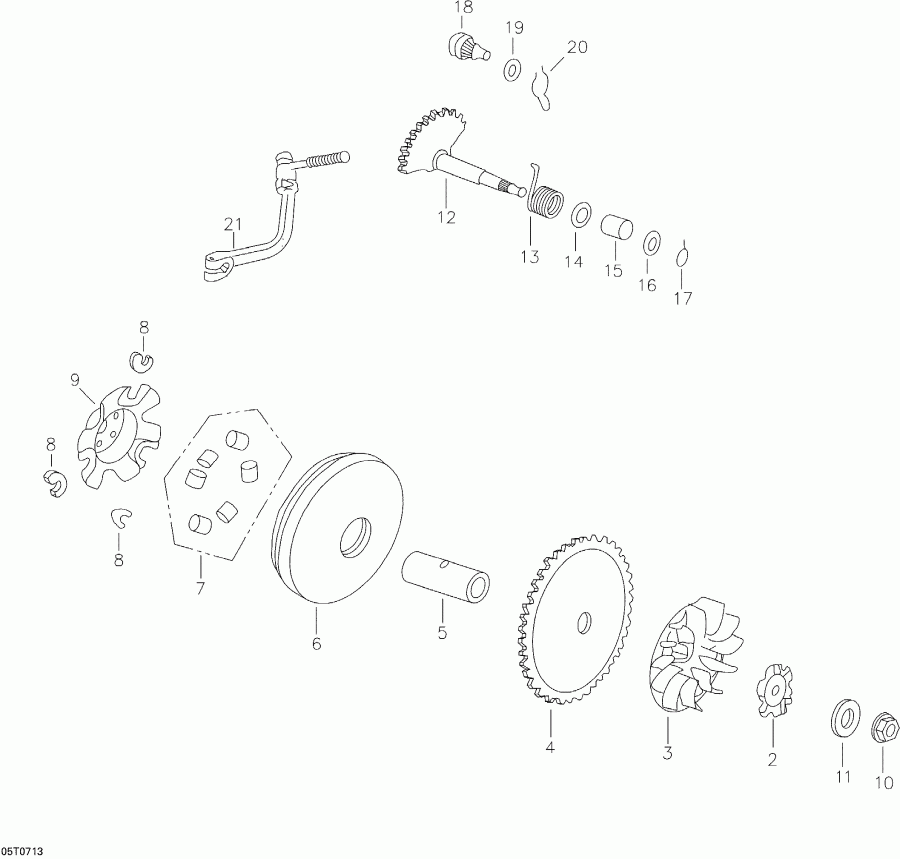 18
19
20
21
12
13
14
15
16
17
8
9
8
8
7
6
5
4
3
2
11
10
05T0713