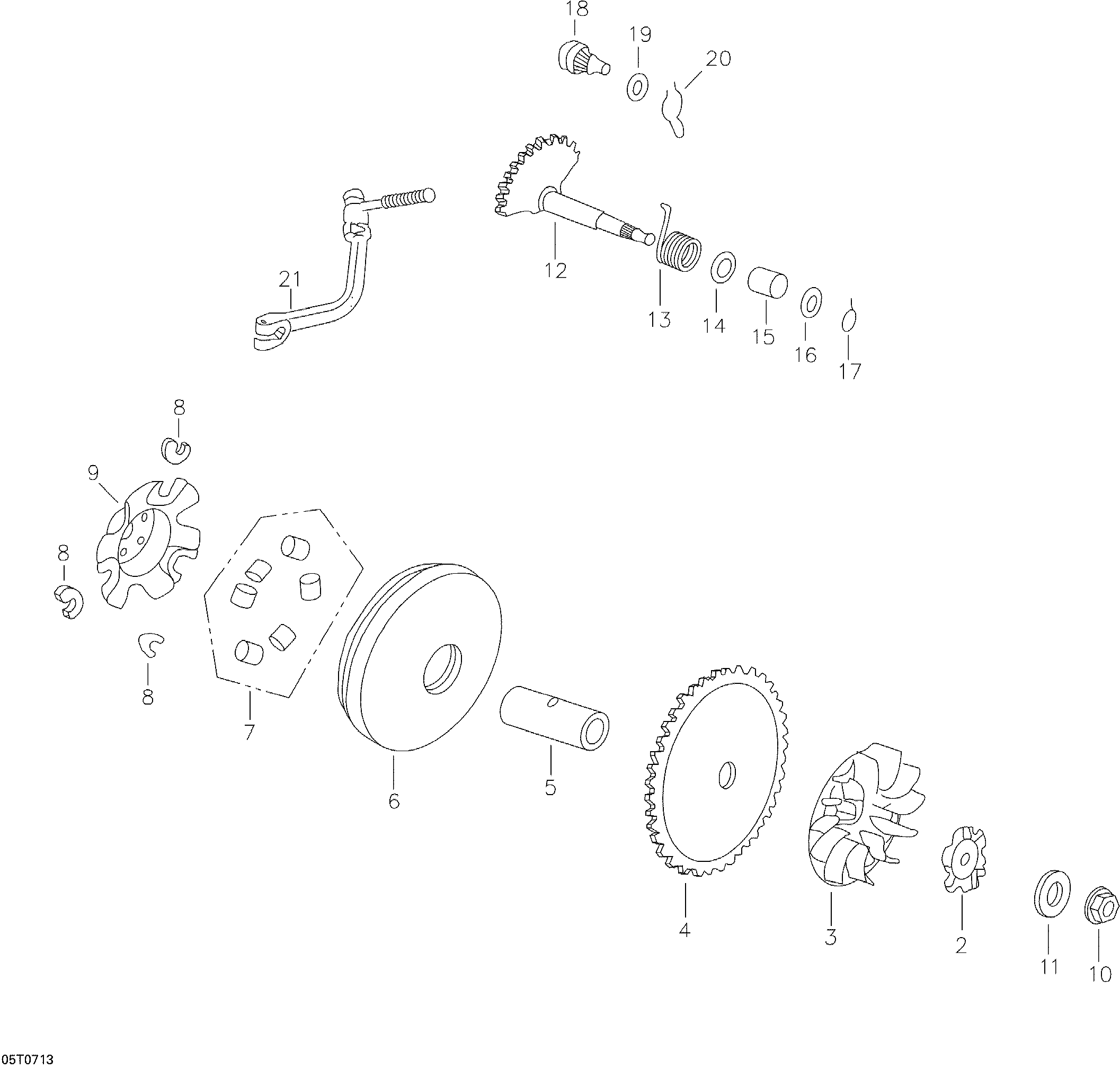 18
19
20
21
12
13
14
15
16
17
8
9
8
8
7
6
5
4
3
2
11
10
05T0713