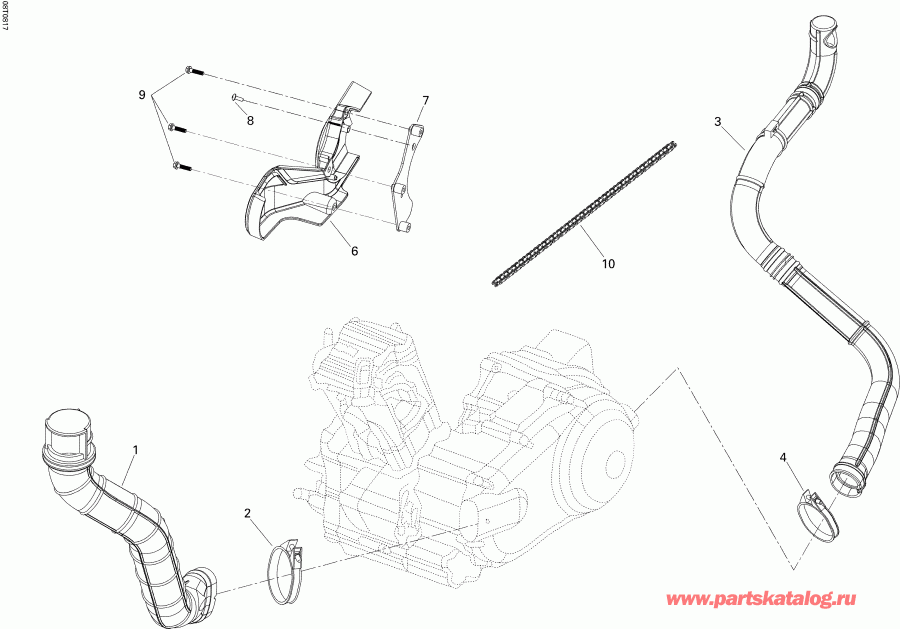 08T0817

9

8

7

3

6

10

1

2

4

www.partskatalog.ru