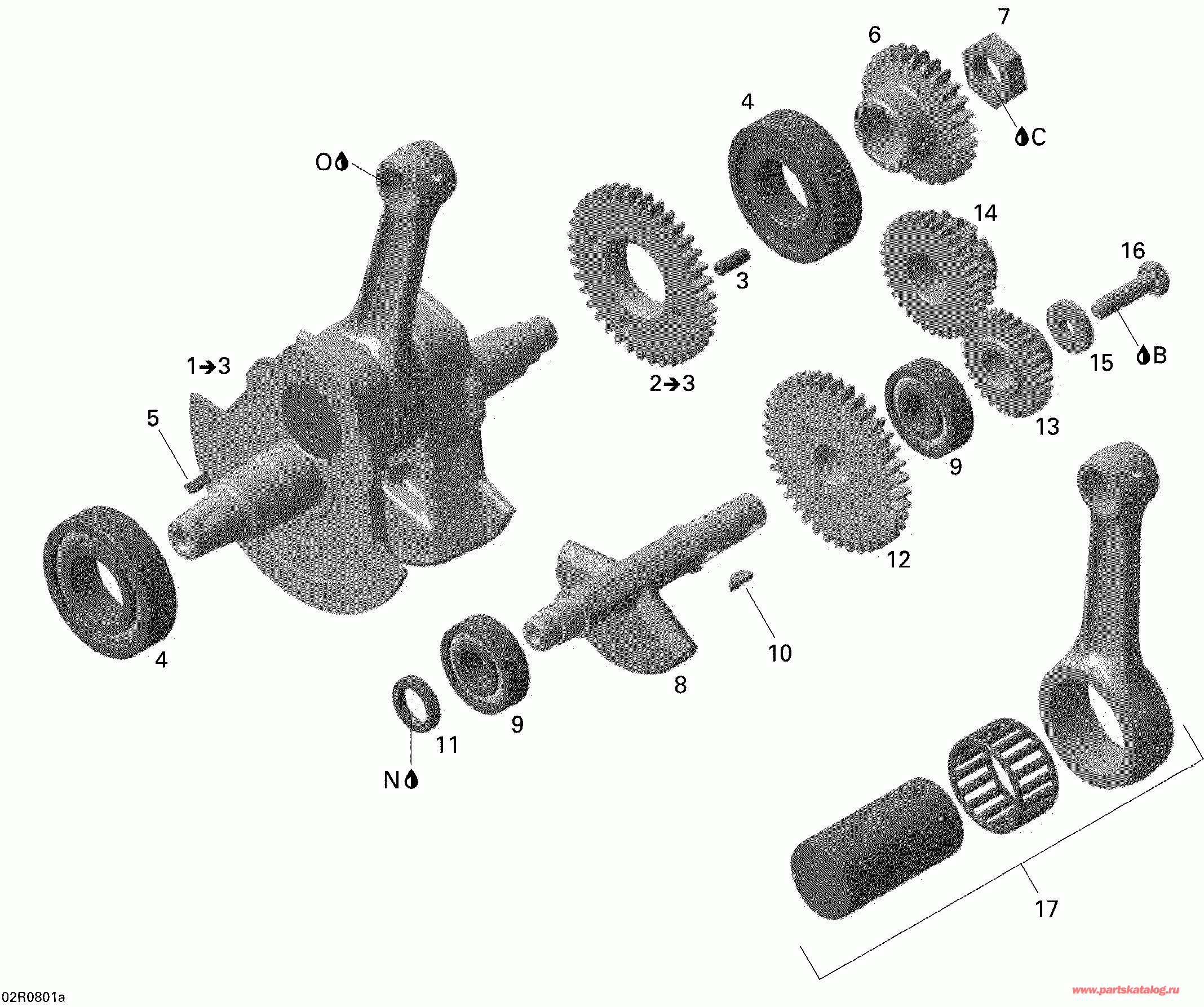 7
6
4
C
O
14
16
3
1→3
2→3
15
B
5
13
9
12
4
10
8
9
11
N
17
02R0801a
www.partskatalog.ru