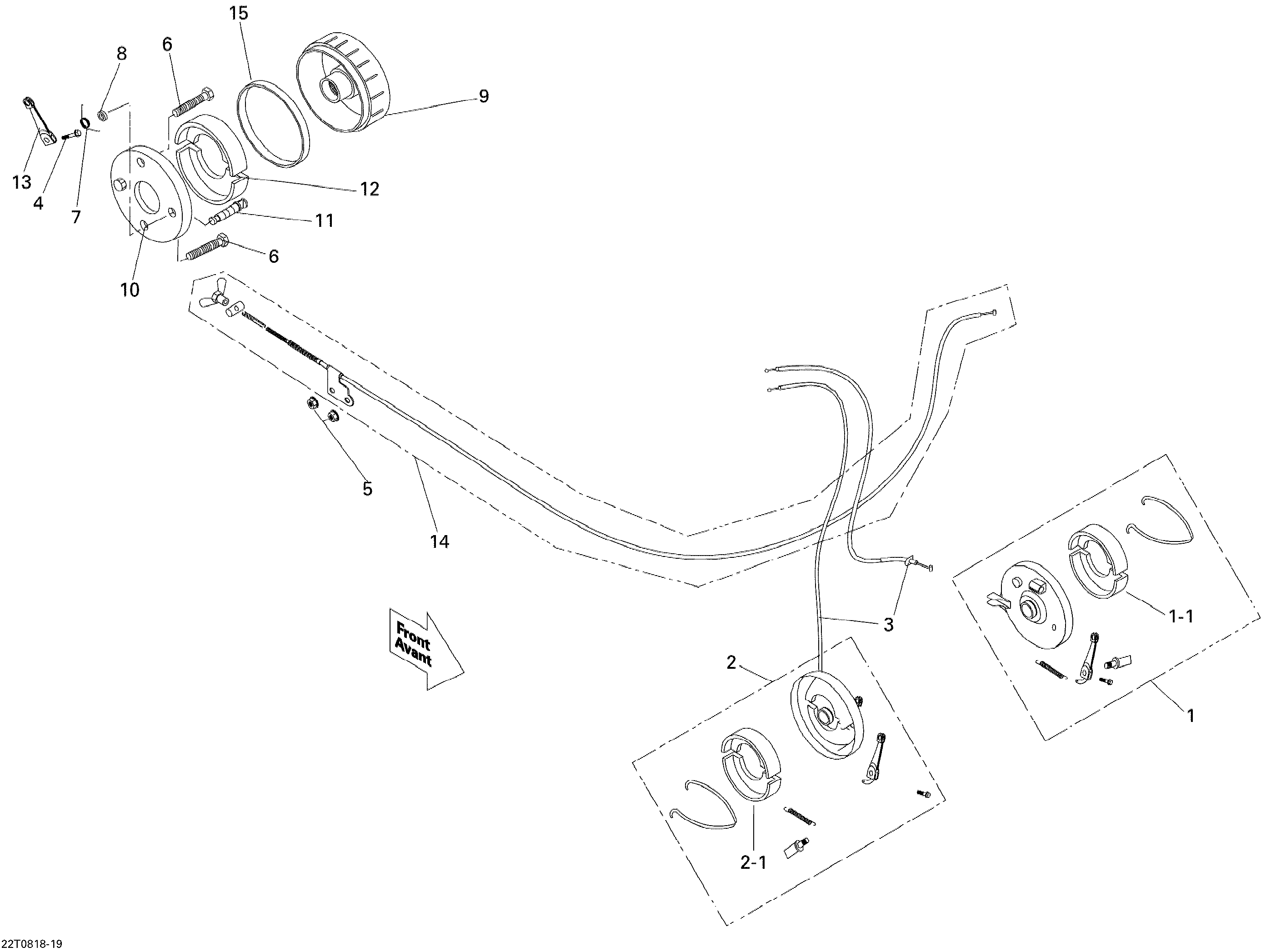 15
8
6
9
13
4
7
12
11
6
10
5
14
Front
Avant
3
1-1
2
1
2-1
22T0818-19