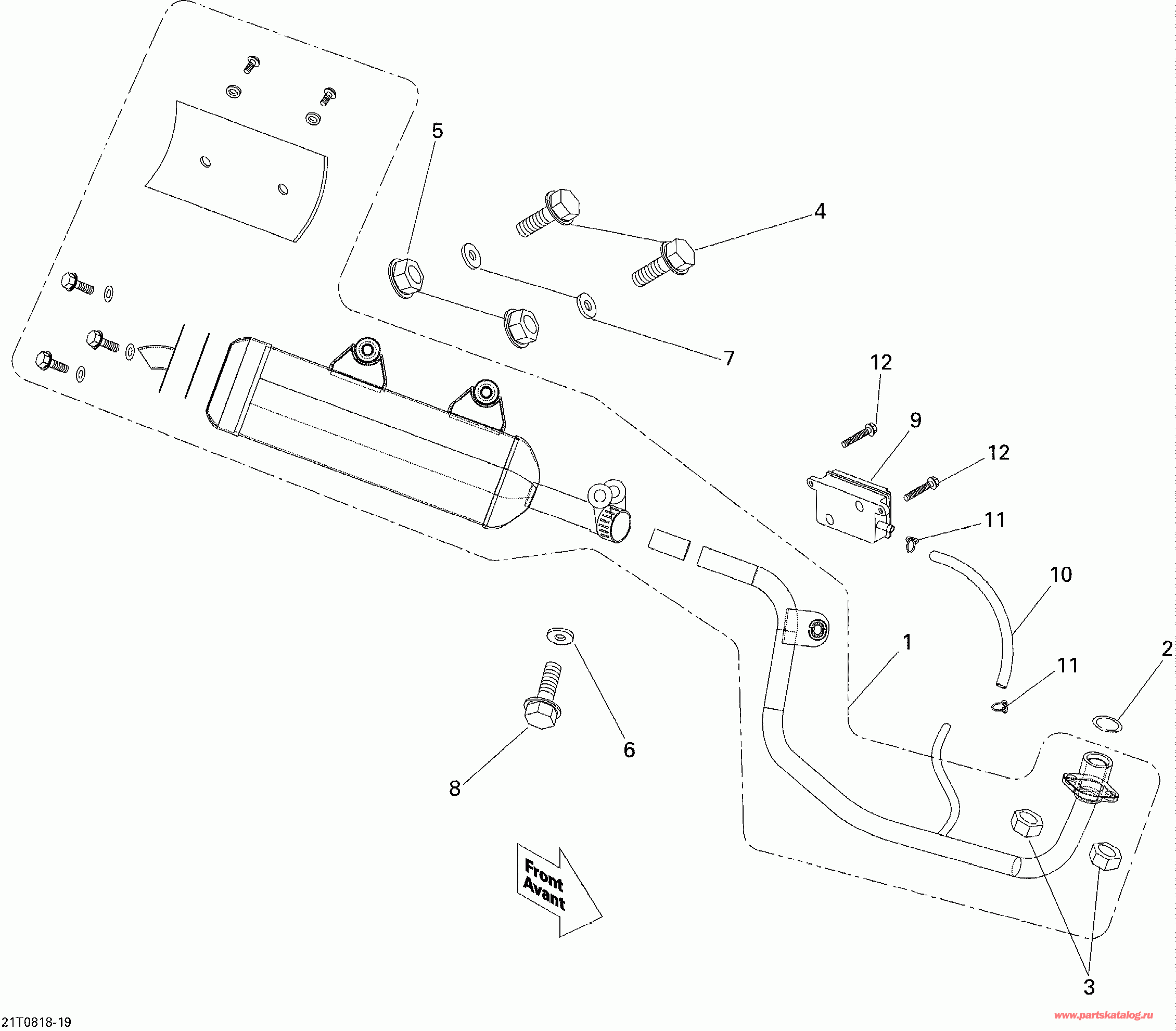 5

4

7

12

9

12

11

10

1

11

2

6

8

Front
Avant

3

21T0818-19

www.partskatalog.ru