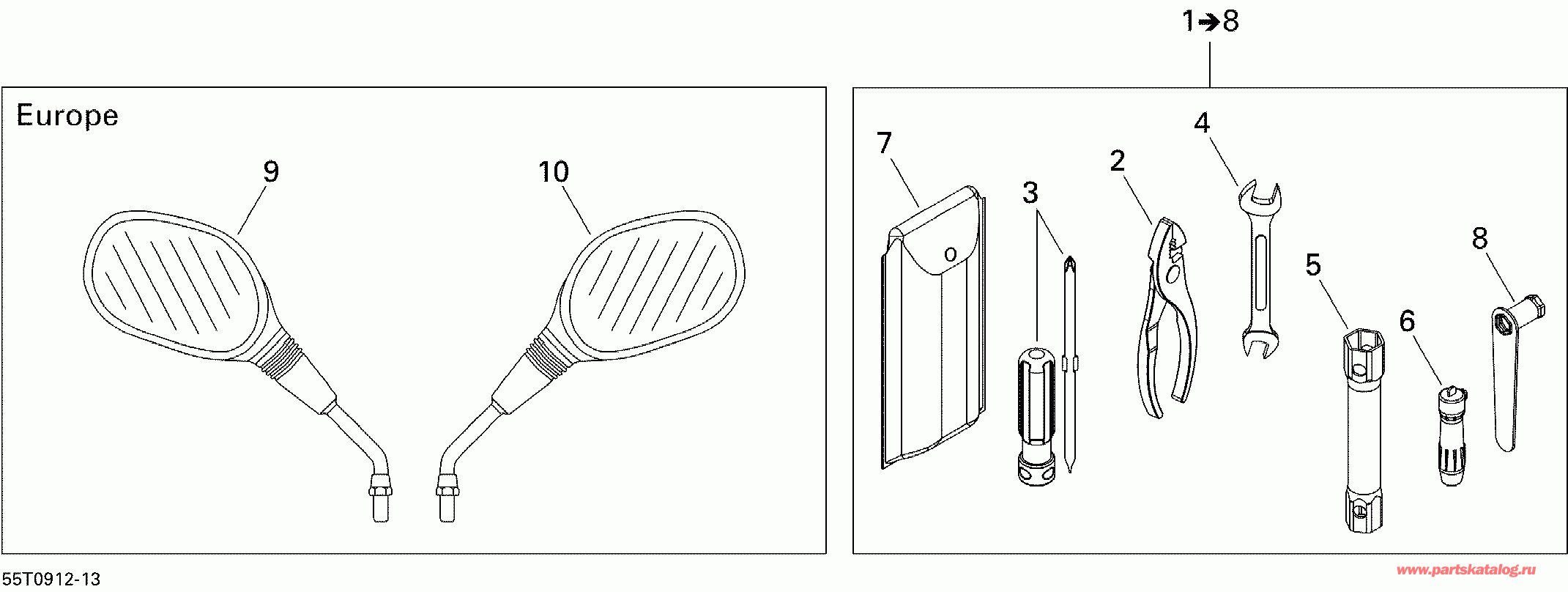 1➔8

Europe

9

10

7

3

2

4

5

6

8

55T0912-13

www.partskatalog.ru